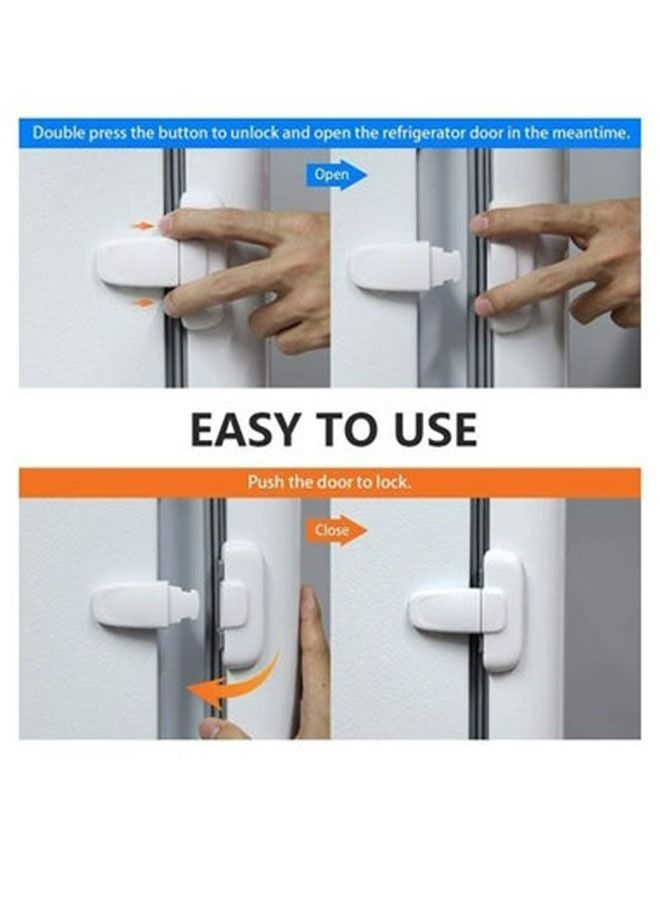 Double press the button to unlock and open the refrigerator door in the meantime.

Open

EASY TO USE

Push the door to lock.

Close