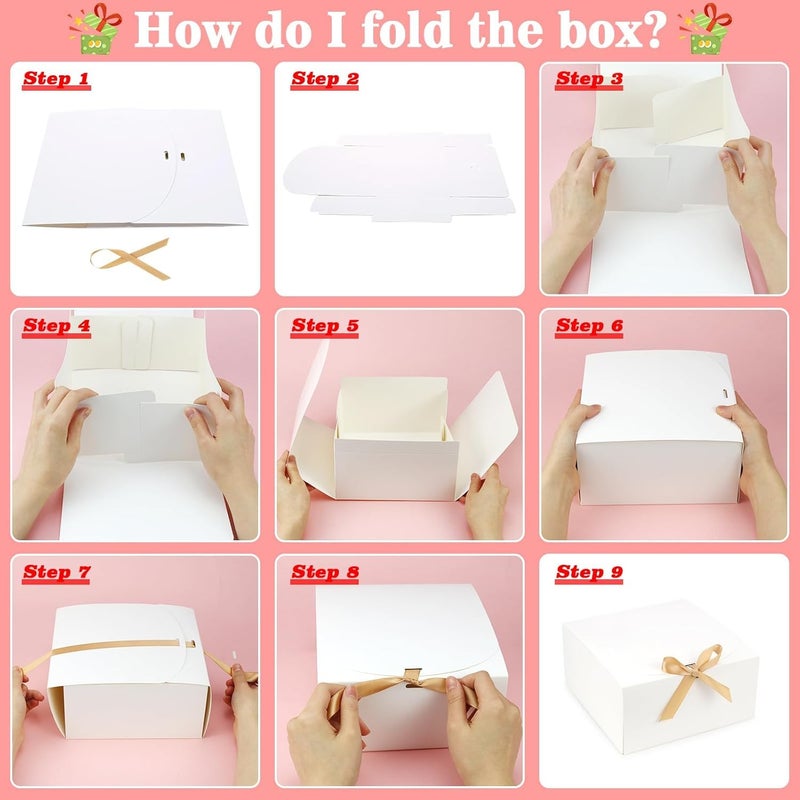 How do I fold the box?

Step 1

Step 2

Step 3

Step 4

Step 5

Step 6

Step 7

Step 8

Step 9