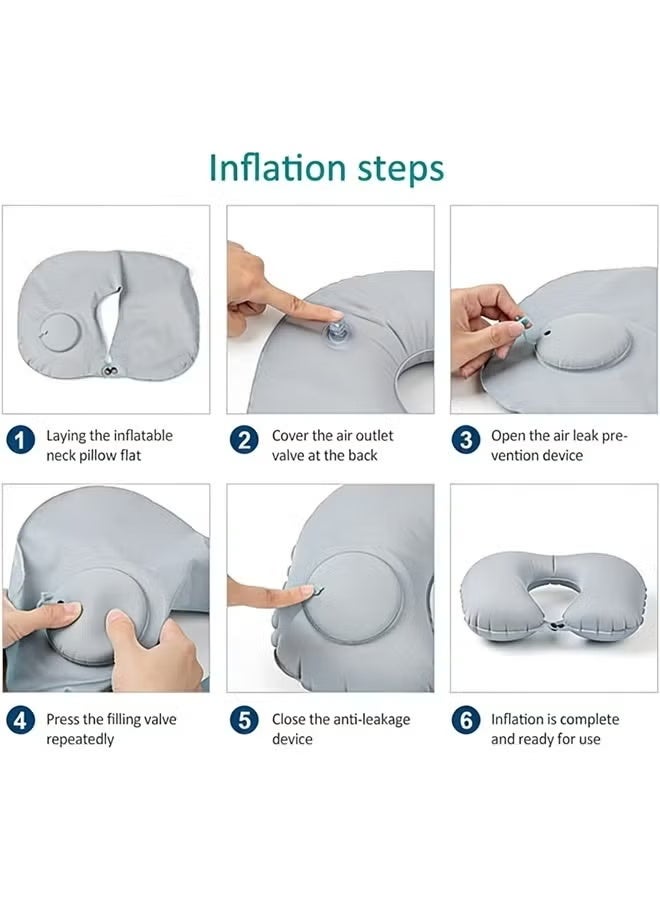 Inflation steps

1 Laying the inflatable neck pillow flat

2 Cover the air outlet valve at the back

3 Open the air leak prevention device

4 Press the filling valve repeatedly

5 Close the anti-leakage device

6 Inflation is complete and ready for use