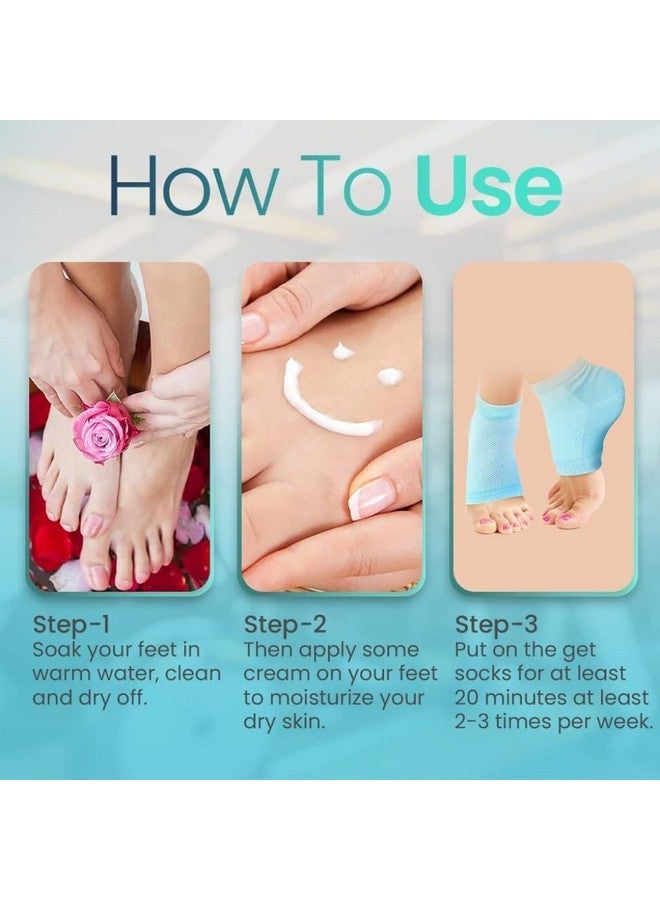 How To Use

Step-1
Soak your feet in warm water, clean and dry off.

Step-2
Then apply some cream on your feet to moisturize your dry skin.

Step-3
Put on the get socks for at least 20 minutes at least 2-3 times per week.