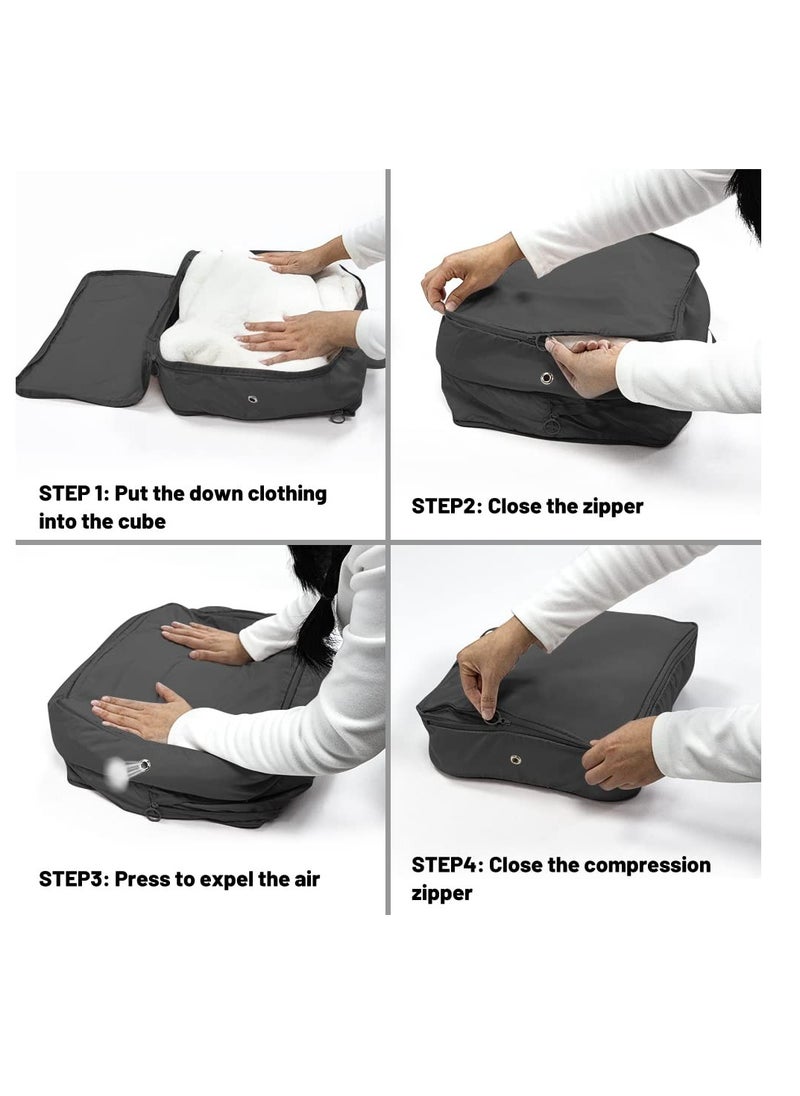 STEP 1: Put the down clothing into the cube

STEP2: Close the zipper

STEP3: Press to expel the air

STEP4: Close the compression zipper