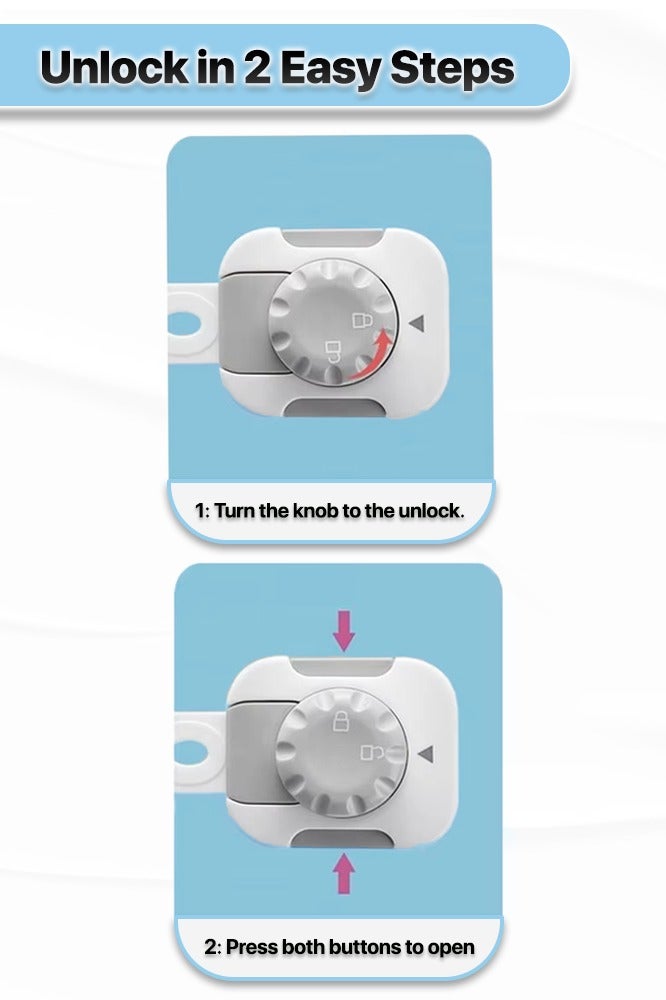 Unlock in 2 Easy Steps

1: Turn the knob to the unlock.

2: Press both buttons to open