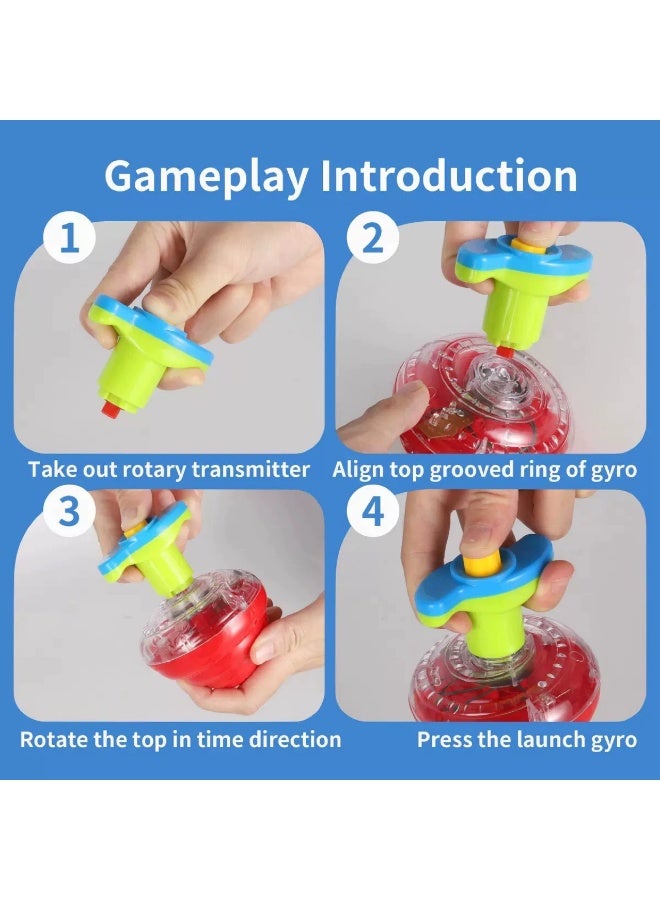 Gameplay Introduction

1

Take out rotary transmitter

2

Align top grooved ring of gyro

3

Rotate the top in time direction

4

Press the launch gyro