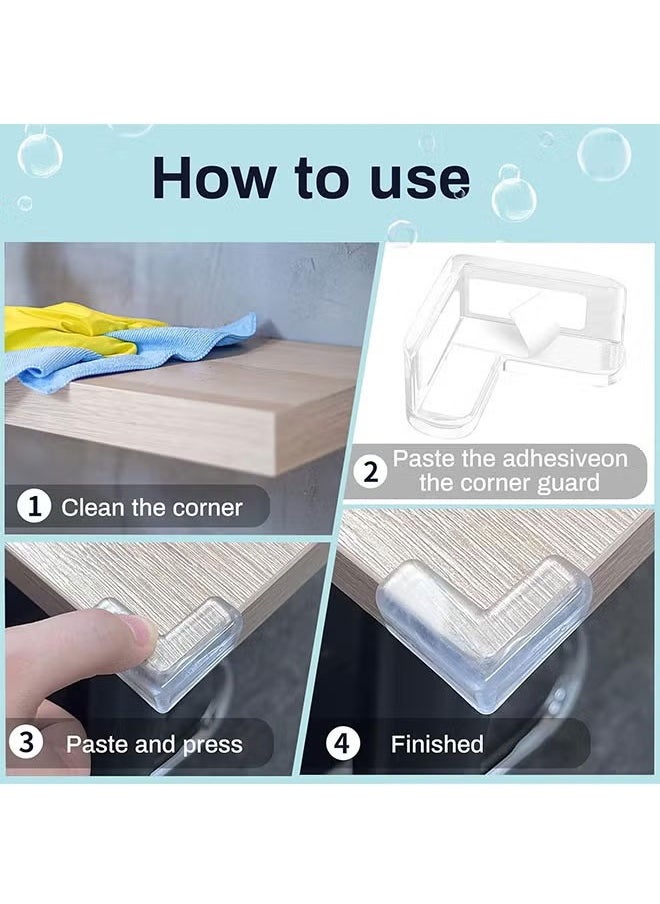 How to use

1 Clean the corner

2 Paste the adhesiveon the corner guard

3 Paste and press

4 Finished