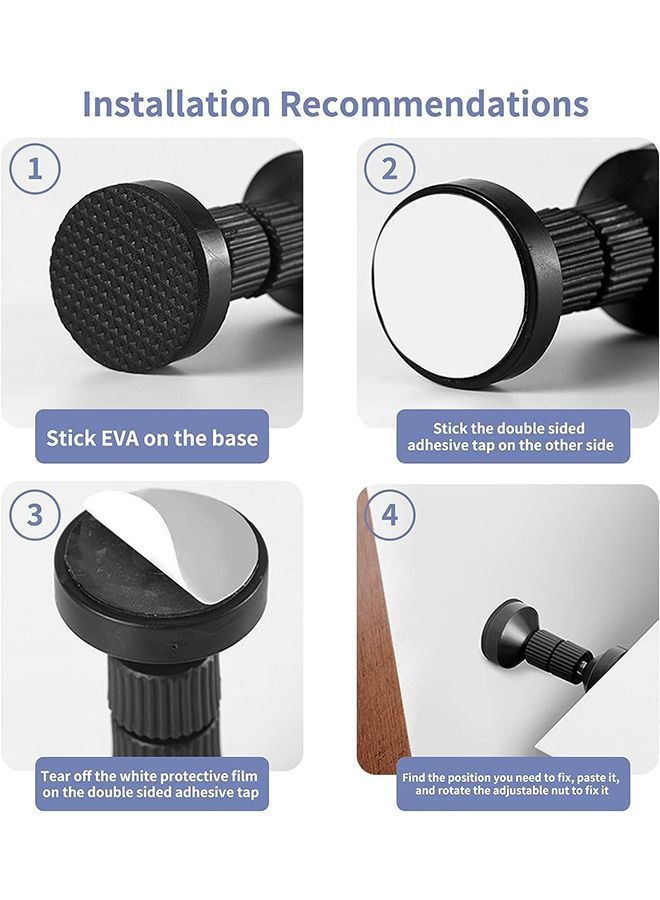 Installation Recommendations

1

Stick EVA on the base

2

Stick the double sided adhesive tap on the other side

3

Tear off the white protective film on the double sided adhesive tap

4

Find the position you need to fix, paste it, and rotate the adjustable nut to fix it