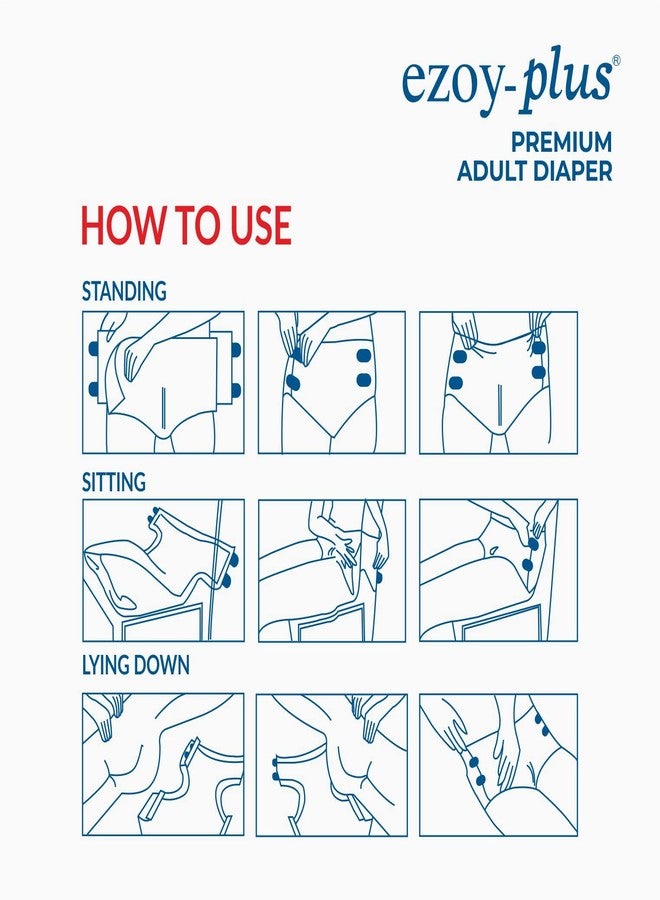 ezoy-plus®

PREMIUM
ADULT DIAPER

HOW TO USE

STANDING

SITTING

LYING DOWN