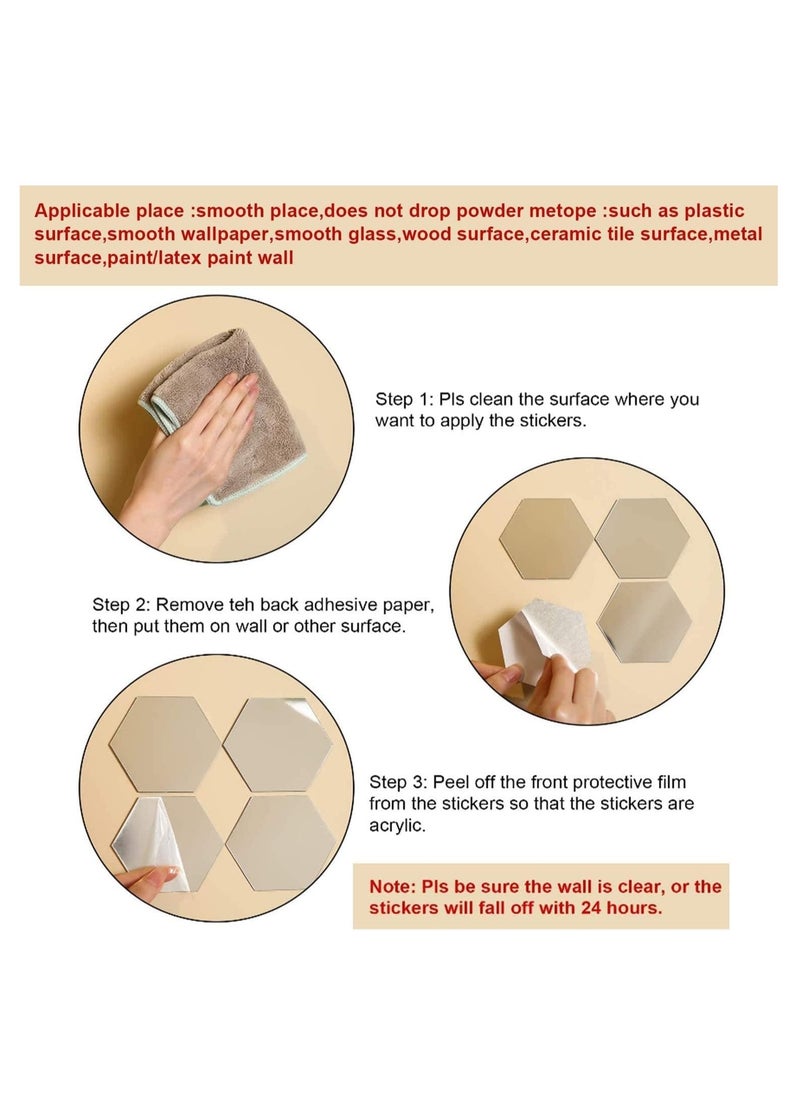 Applicable place :smooth place,does not drop powder metope :such as plastic surface,smooth wallpaper,smooth glass,wood surface,ceramic tile surface,metal surface,paint/latex paint wall

Step 1: Pls clean the surface where you want to apply the stickers.

Step 2: Remove teh back adhesive paper, then put them on wall or other surface.

Step 3: Peel off the front protective film from the stickers so that the stickers are acrylic.

Note: Pls be sure the wall is clear, or the stickers will fall off with 24 hours.