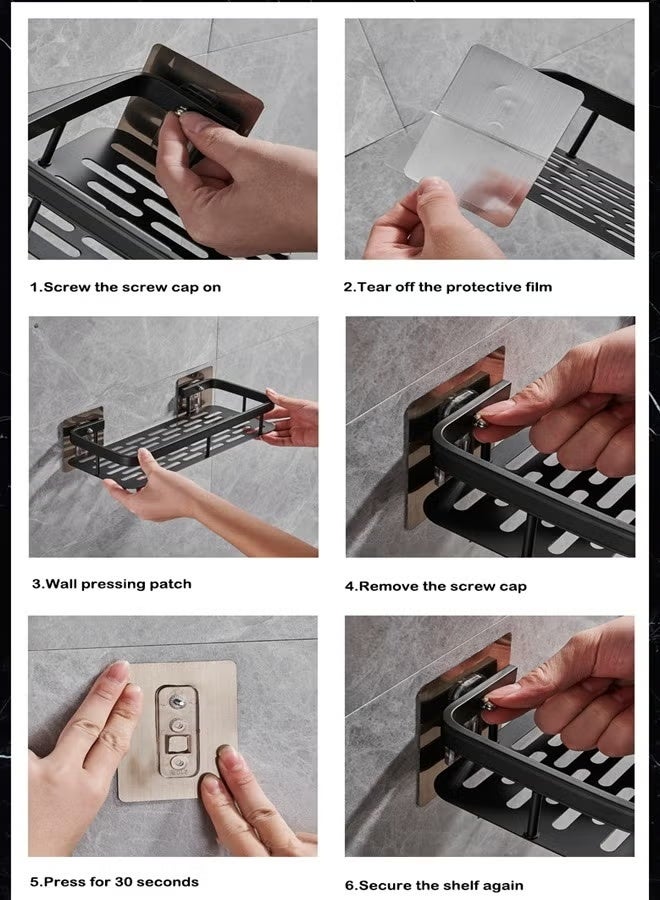 1.Screw the screw cap on

2.Tear off the protective film

3.Wall pressing patch

4.Remove the screw cap

5.Press for 30 seconds

6.Secure the shelf again