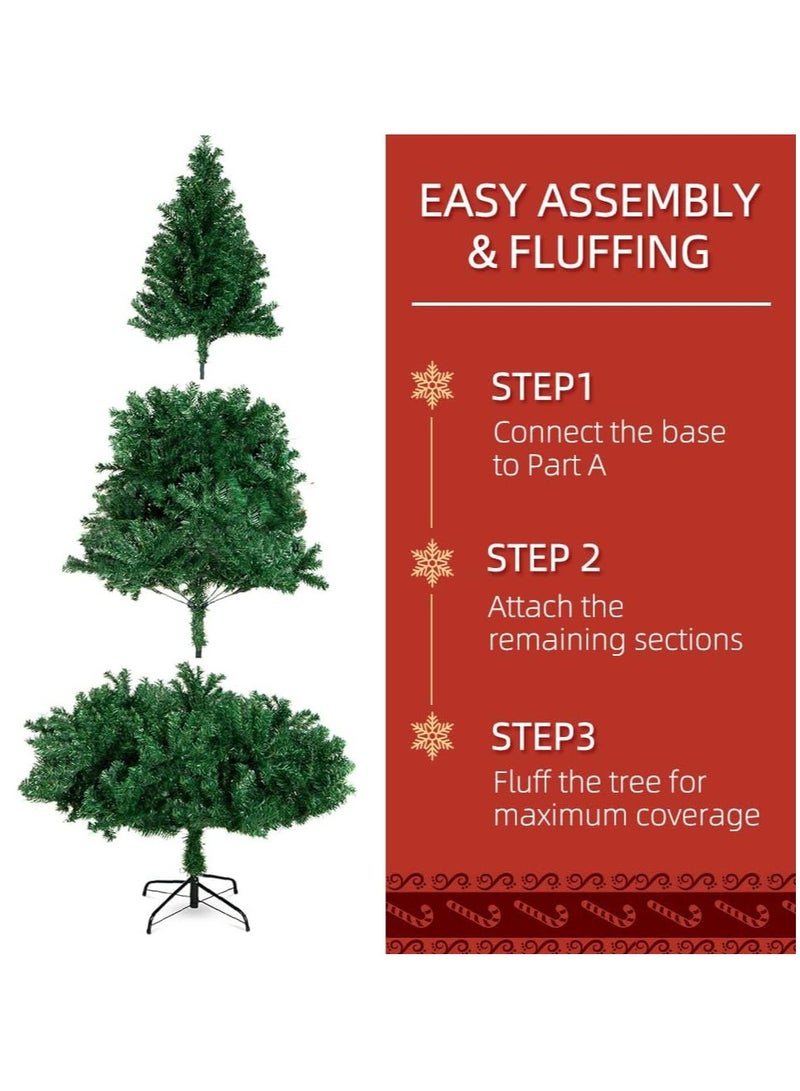 EASY ASSEMBLY & FLUFFING

STEP1
Connect the base to Part A

STEP 2
Attach the remaining sections

STEP3
Fluff the tree for maximum coverage