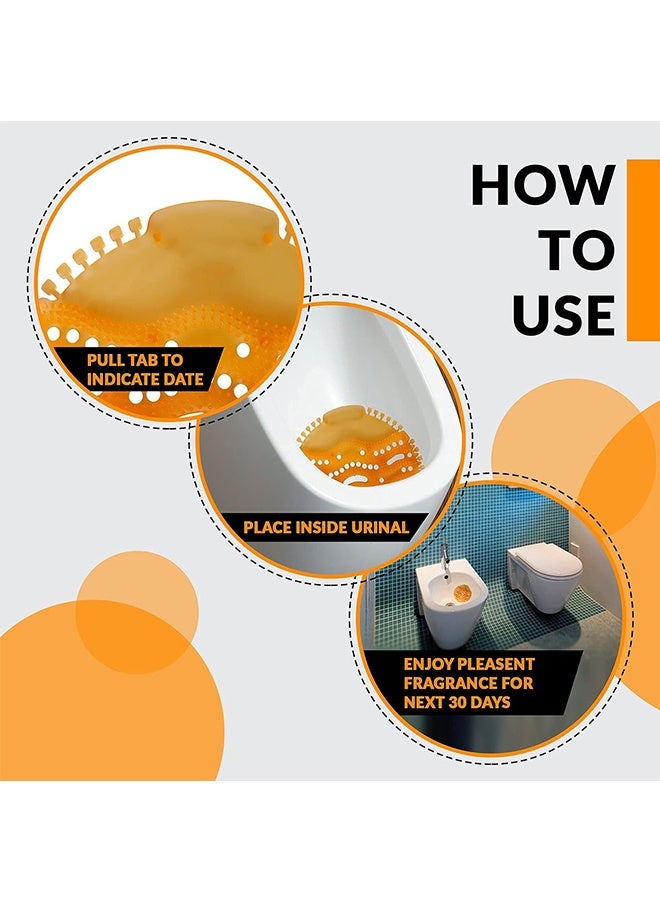 HOW TO USE

PULL TAB TO INDICATE DATE

PLACE INSIDE URINAL

ENJOY PLEASENT FRAGRANCE FOR NEXT 30 DAYS