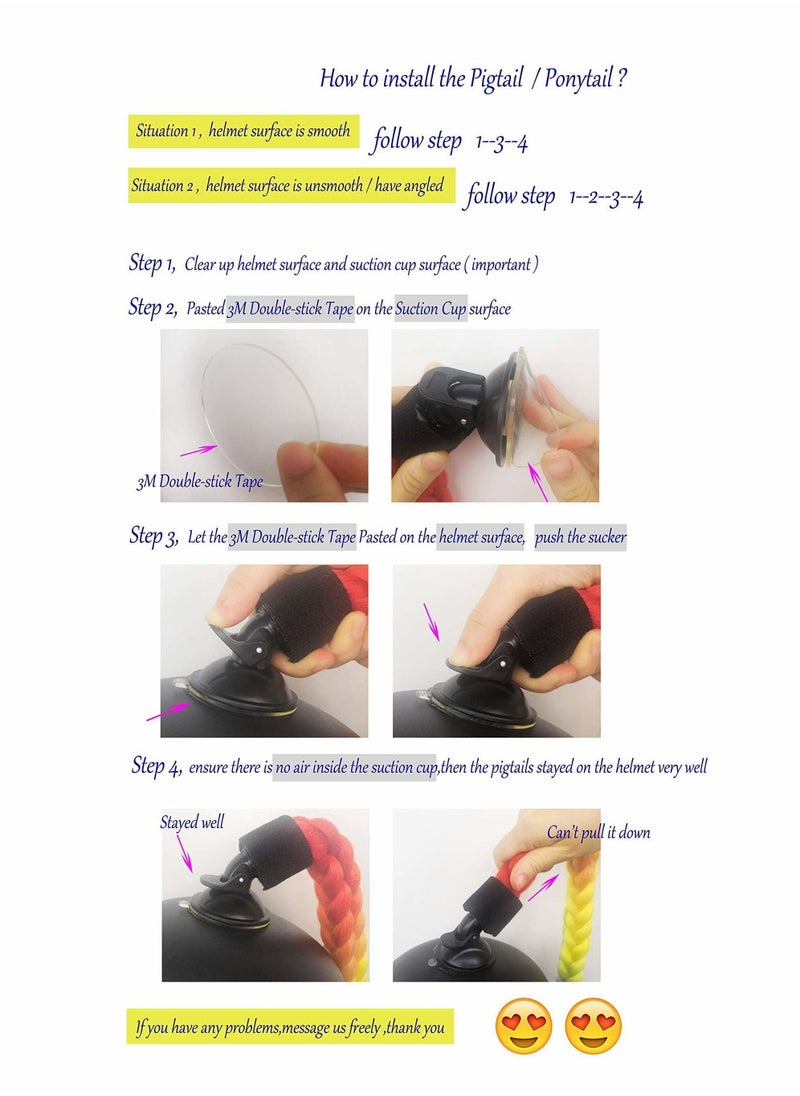 How to install the Pigtail / Ponytail ?

Situation 1 , helmet surface is smooth follow step 1--3--4

Situation 2 , helmet surface is unsmooth / have angled follow step 1--2--3--4

Step 1, Clear up helmet surface and suction cup surface ( important )

Step 2, Pasted 3M Double-stick Tape on the Suction Cup surface

3M Double-stick Tape

Step 3, Let the 3M Double-stick Tape Pasted on the helmet surface, push the sucker

Step 4, ensure there is no air inside the suction cup,then the pigtails stayed on the helmet very well

Stayed well

Can't pull it down

If you have any problems,message us freely ,thank you