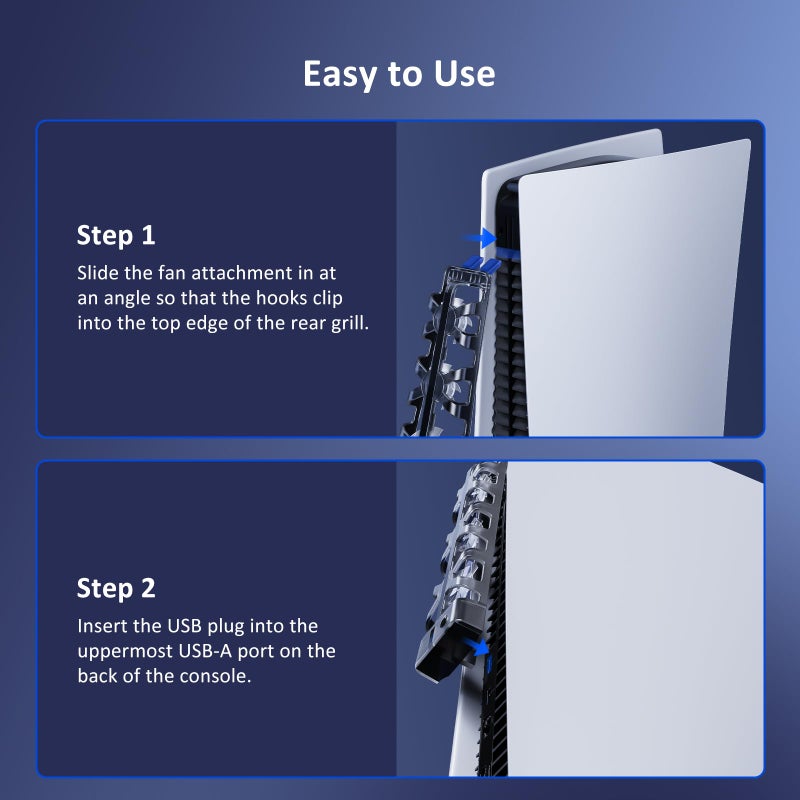 Easy to Use

Step 1

Slide the fan attachment in at an angle so that the hooks clip into the top edge of the rear grill.

Step 2

Insert the USB plug into the uppermost USB-A port on the back of the console.