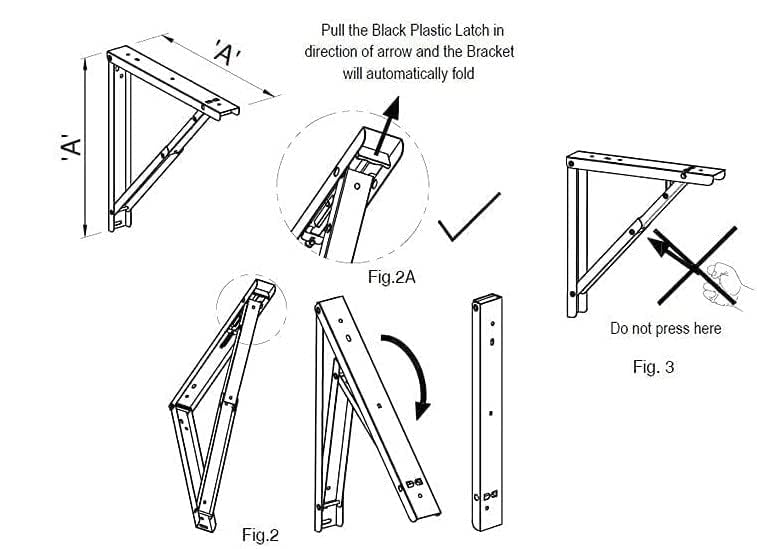 'A'

'A'

Pull the Black Plastic Latch in direction of arrow and the Bracket will automatically fold

Fig.2A

Do not press here

Fig. 3

Fig.2