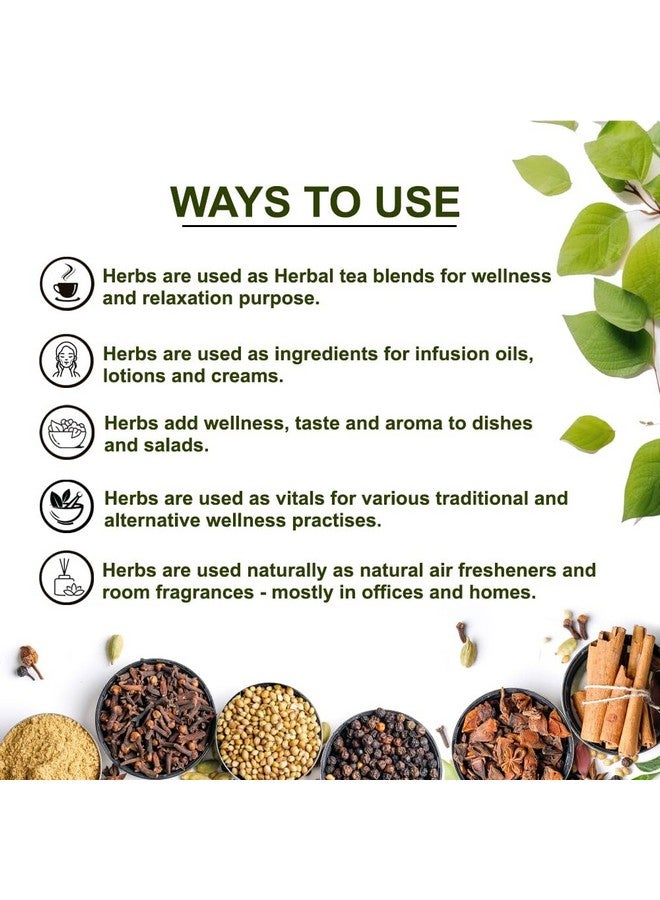 WAYS TO USE

Herbs are used as Herbal tea blends for wellness and relaxation purpose.

Herbs are used as ingredients for infusion oils, lotions and creams.

Herbs add wellness, taste and aroma to dishes and salads.

Herbs are used as vitals for various traditional and alternative wellness practises.

Herbs are used naturally as natural air fresheners and room fragrances - mostly in offices and homes.