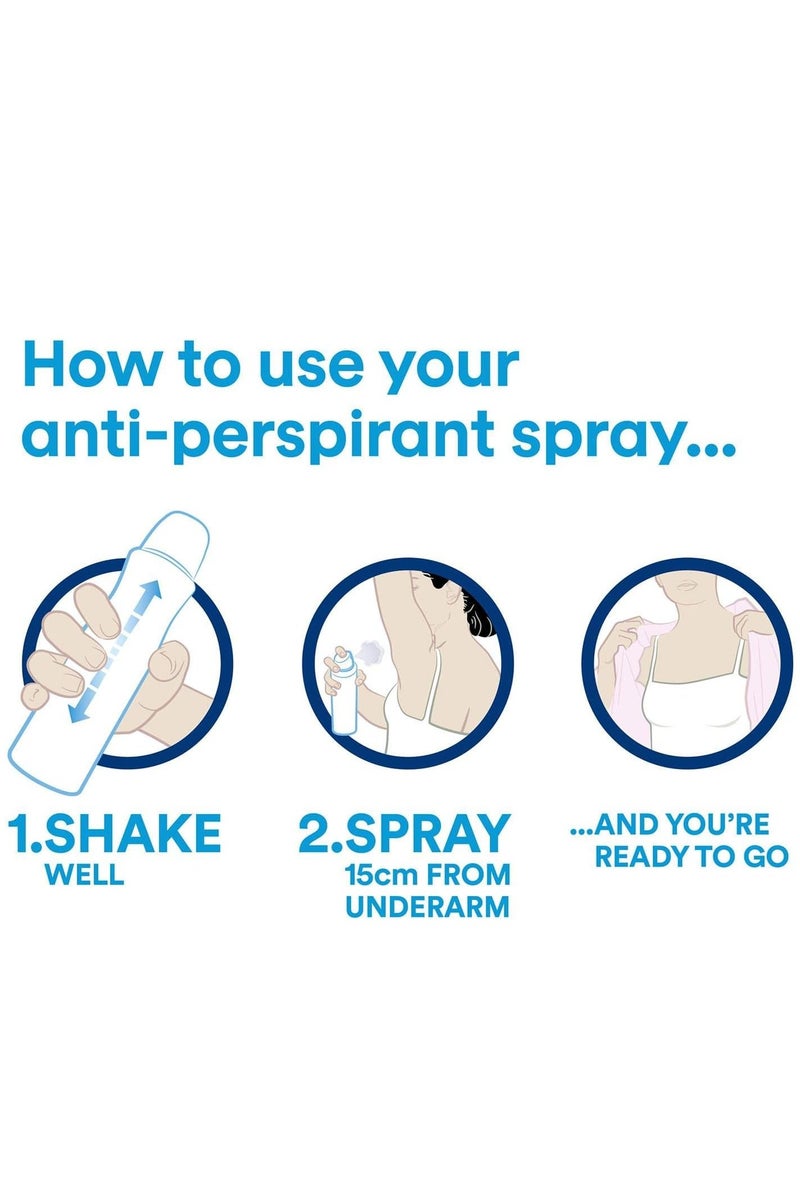 How to use your anti-perspirant spray...

1.SHAKE WELL

2.SPRAY 15cm FROM UNDERARM

...AND YOU'RE READY TO GO