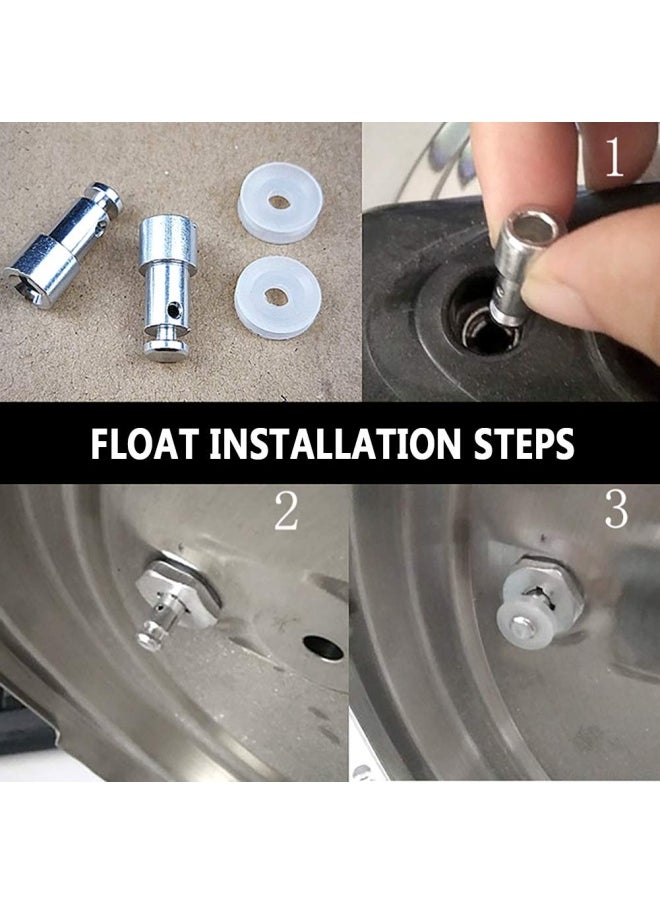 1

FLOAT INSTALLATION STEPS

2

3