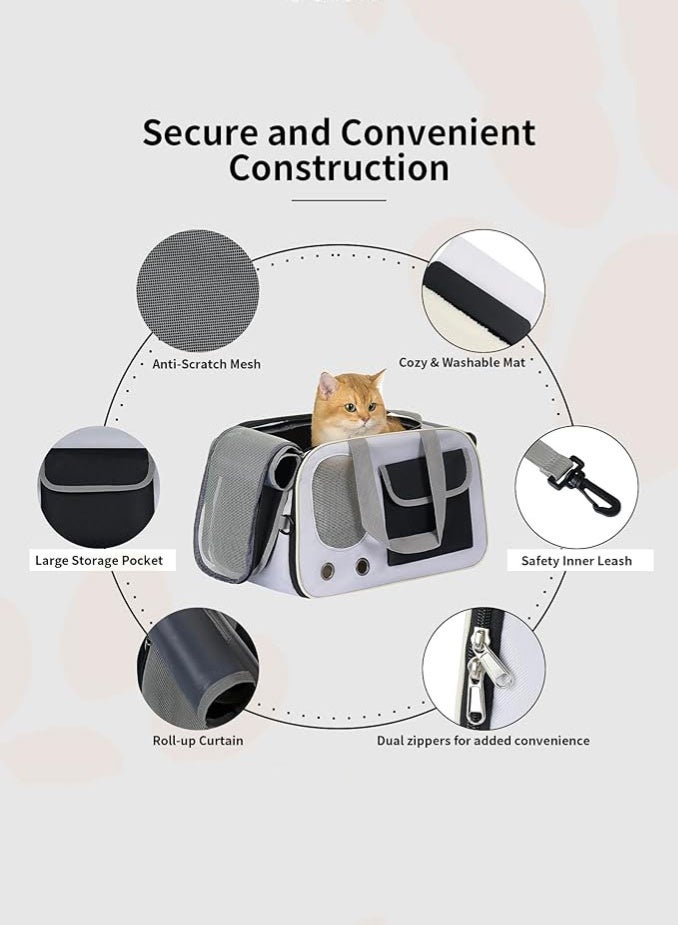 Secure and Convenient Construction

Anti-Scratch Mesh

Cozy & Washable Mat

Large Storage Pocket

Safety Inner Leash

Roll-up Curtain

Dual zippers for added convenience