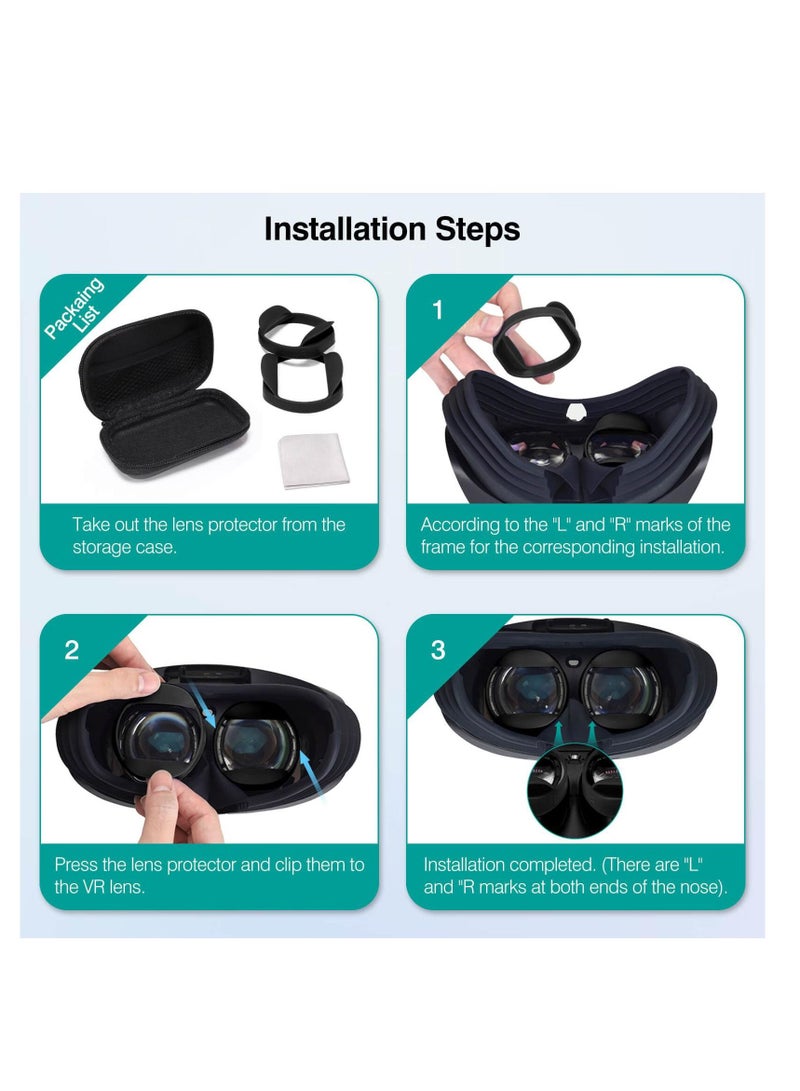 Installation Steps

Packaing List

Take out the lens protector from the storage case.

1

According to the "L" and "R" marks of the frame for the corresponding installation.

2

Press the lens protector and clip them to the VR lens.

3

Installation completed. (There are "L" and "R marks at both ends of the nose).