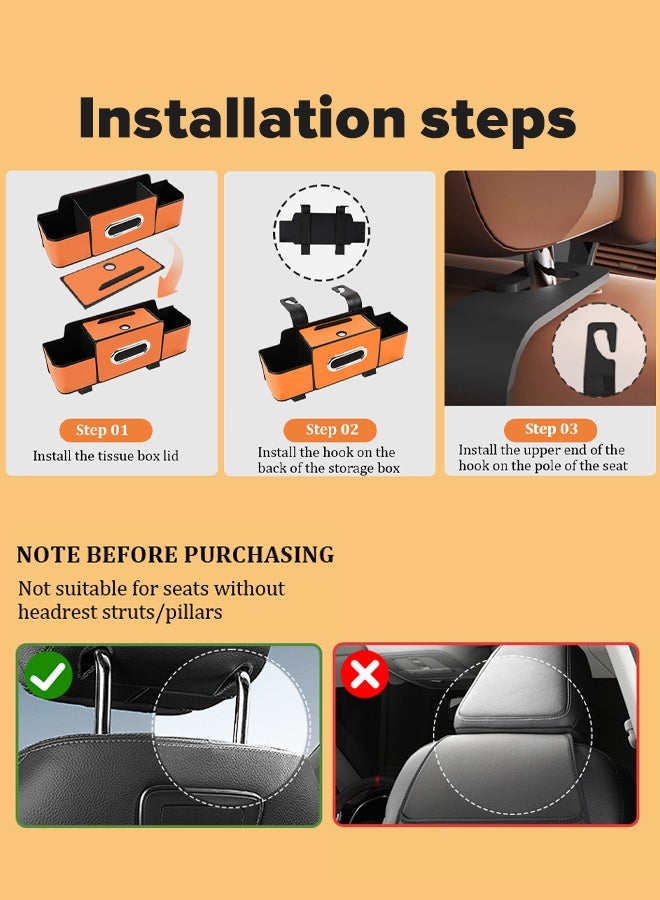 Installation steps

Step 01
Install the tissue box lid

Step 02
Install the hook on the back of the storage box

Step 03
Install the upper end of the hook on the pole of the seat

NOTE BEFORE PURCHASING
Not suitable for seats without headrest struts/pillars