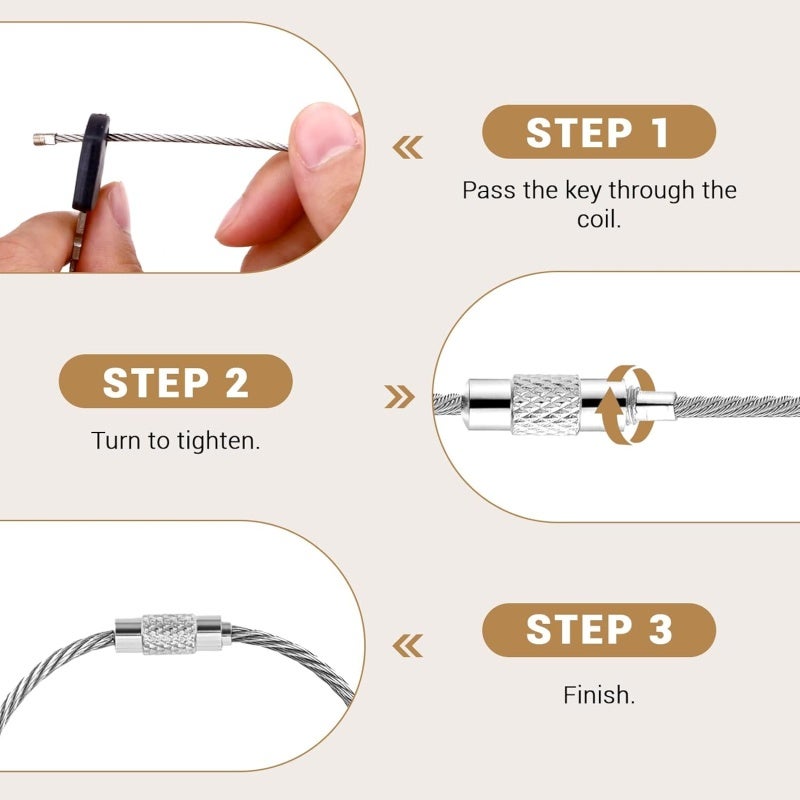 STEP 1

Pass the key through the coil.

STEP 2

Turn to tighten.

STEP 3

Finish.