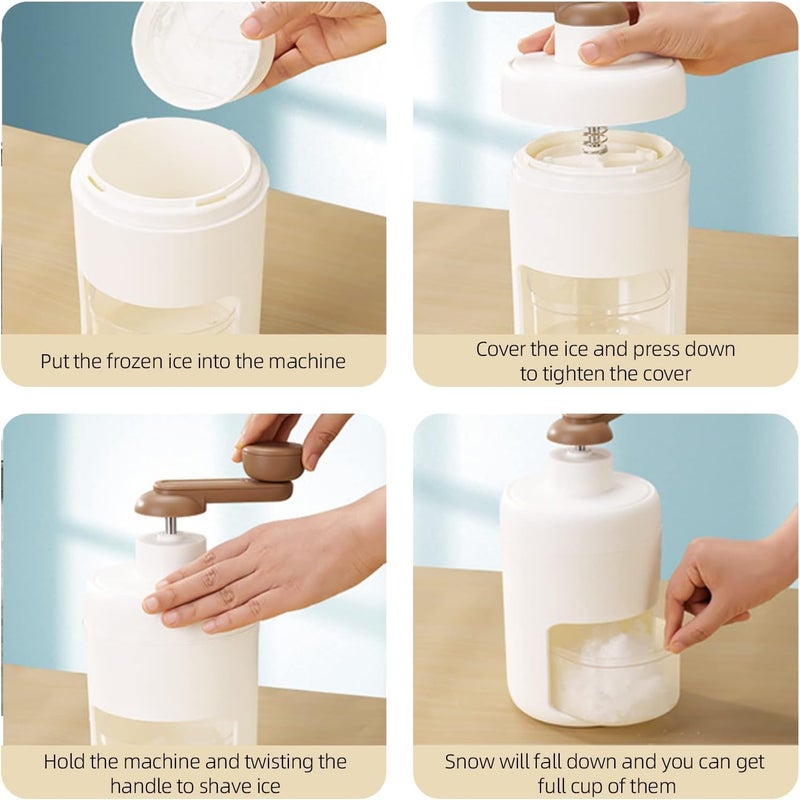 Put the frozen ice into the machine

Cover the ice and press down to tighten the cover

Hold the machine and twisting the handle to shave ice

Snow will fall down and you can get full cup of them