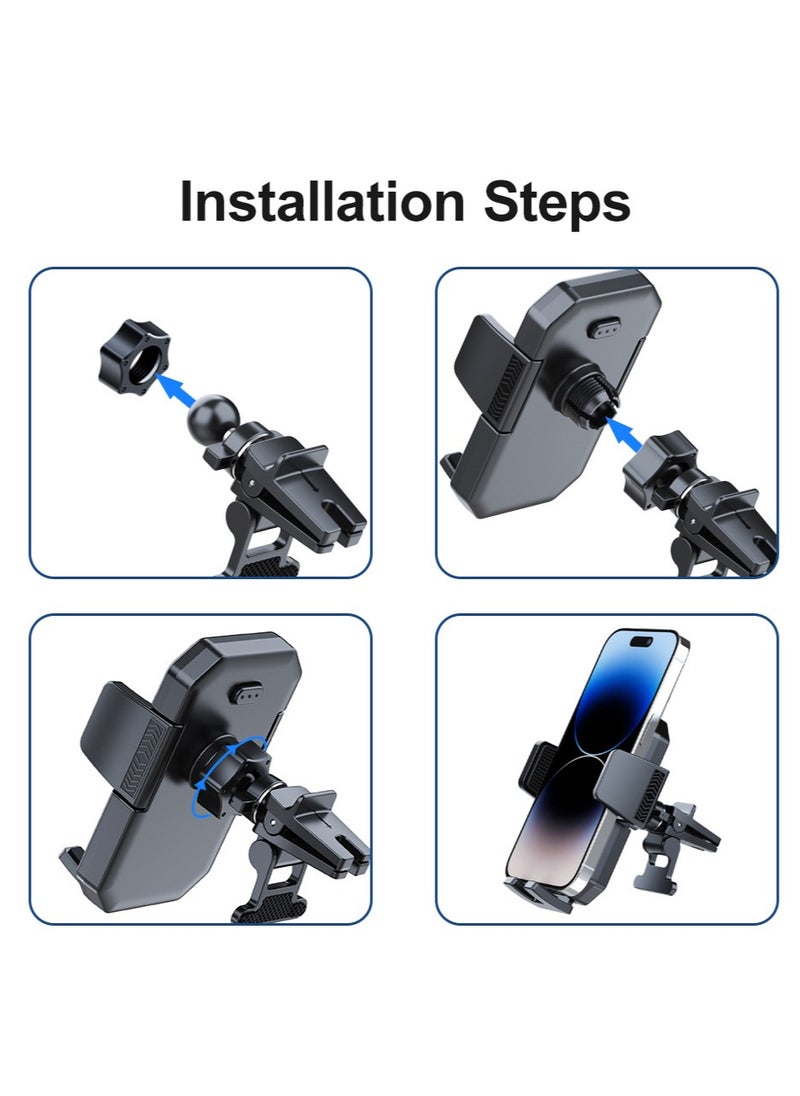 Installation Steps