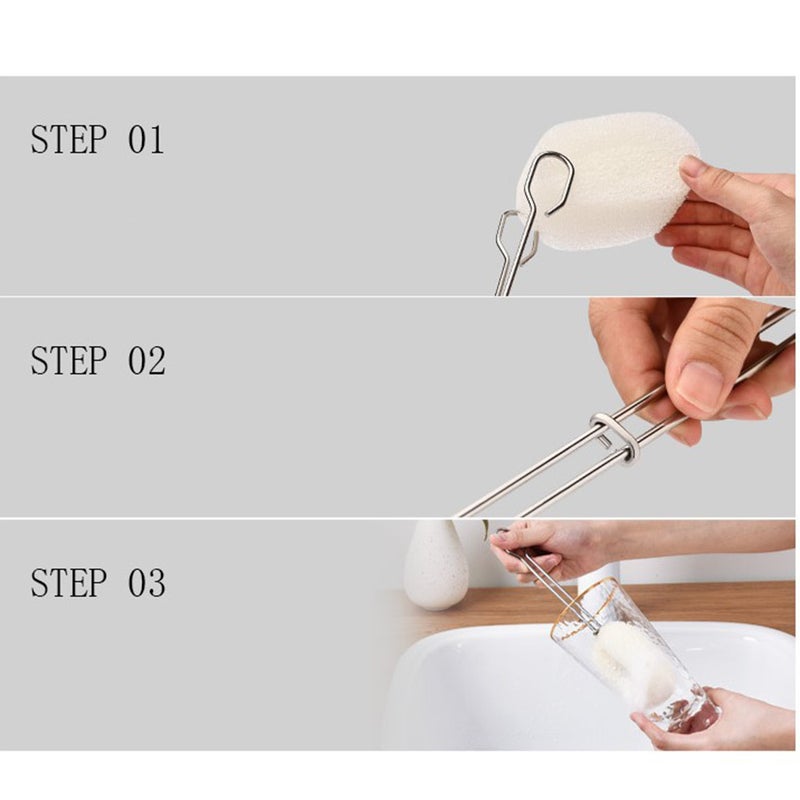 STEP 01

STEP 02

STEP 03