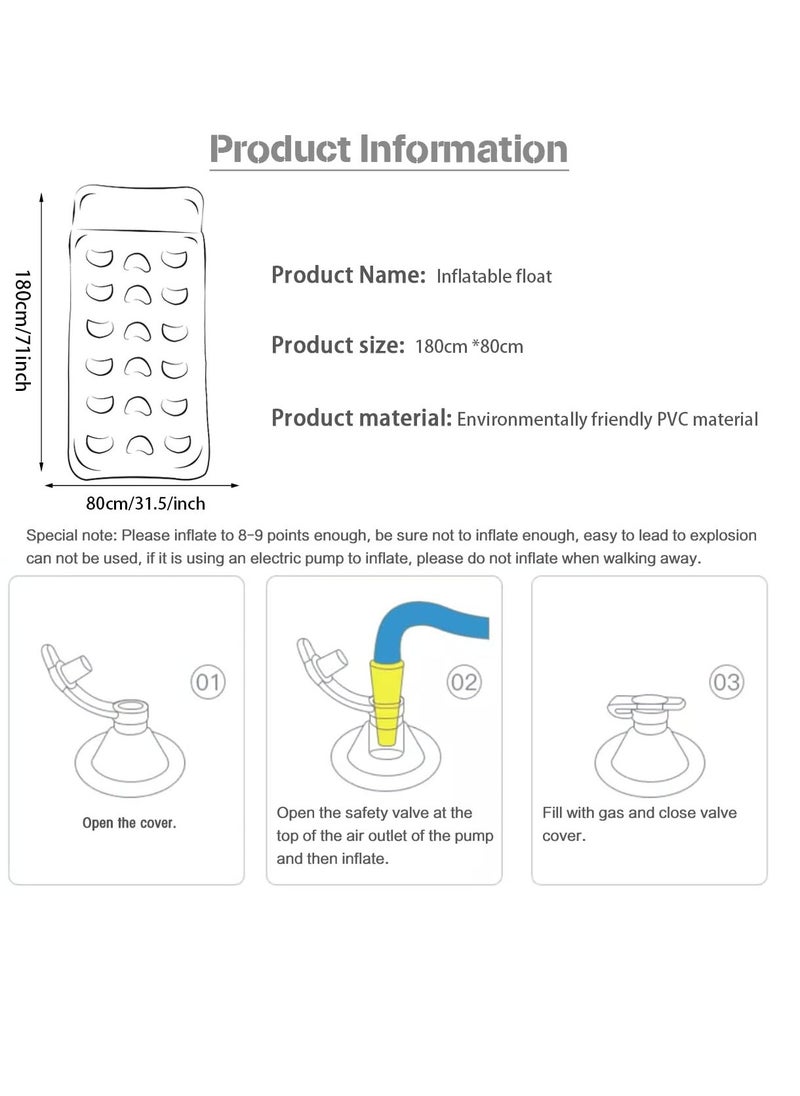 Product Information

180cm/71inch

80cm/31.5/inch

Product Name: Inflatable float

Product size: 180cm *80cm

Product material: Environmentally friendly PVC material

Special note: Please inflate to 8-9 points enough, be sure not to inflate enough, easy to lead to explosion can not be used, if it is using an electric pump to inflate, please do not inflate when walking away.

01

Open the cover.

02

Open the safety valve at the top of the air outlet of the pump and then inflate.

03

Fill with gas and close valve cover.