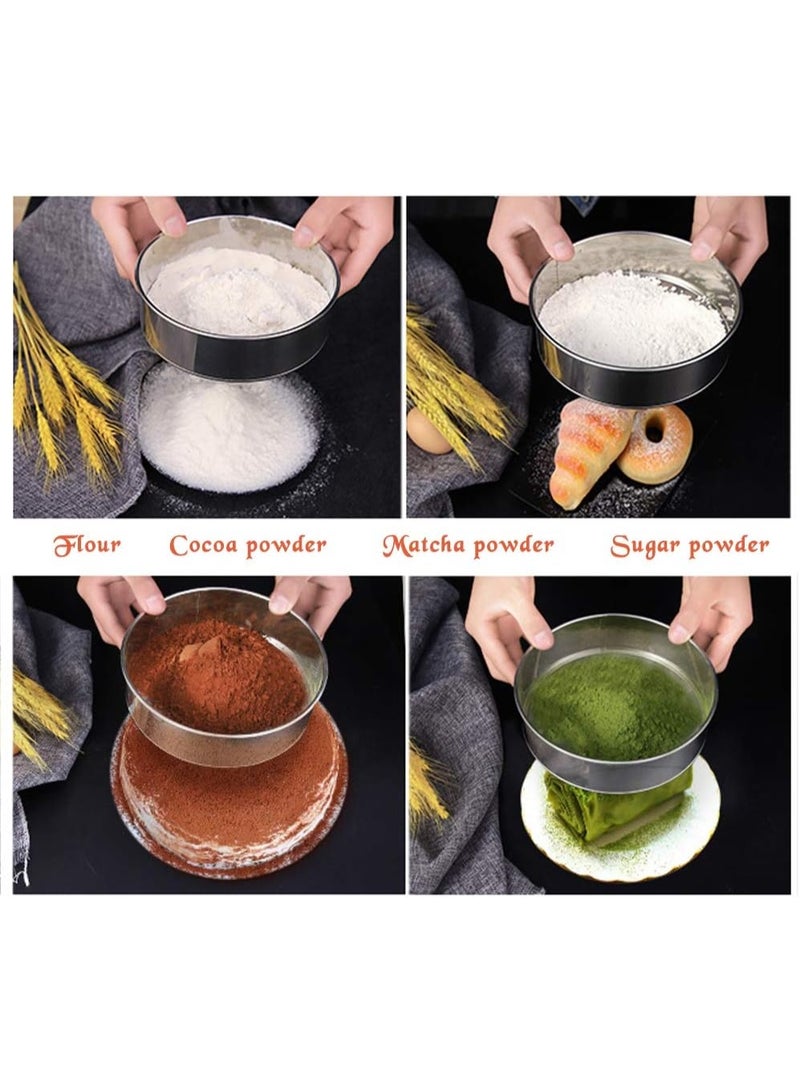 Flour Cocoa powder Matcha powder Sugar powder