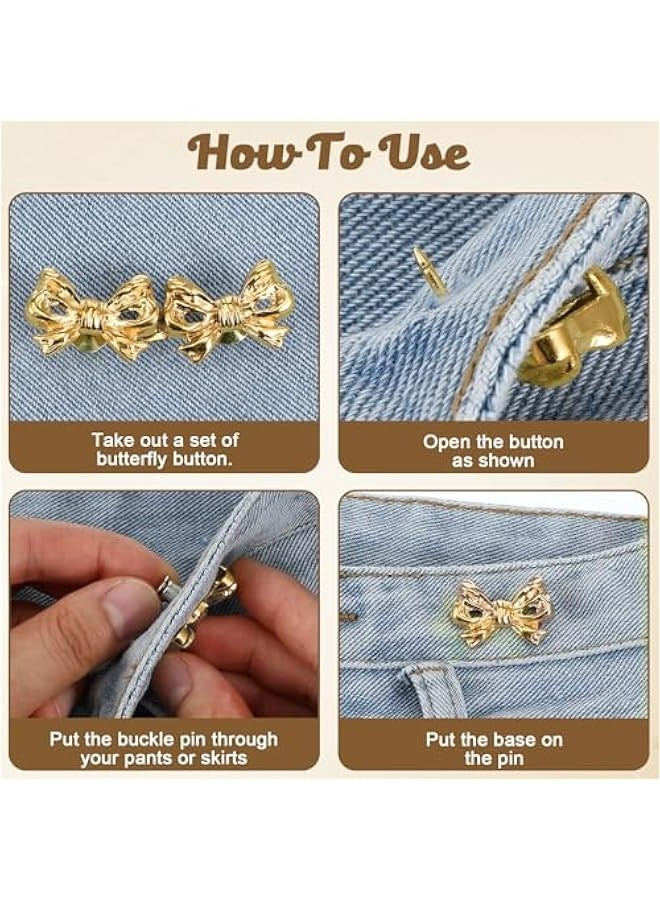 How To Use

Take out a set of butterfly button.

Open the button as shown

Put the buckle pin through your pants or skirts

Put the base on the pin