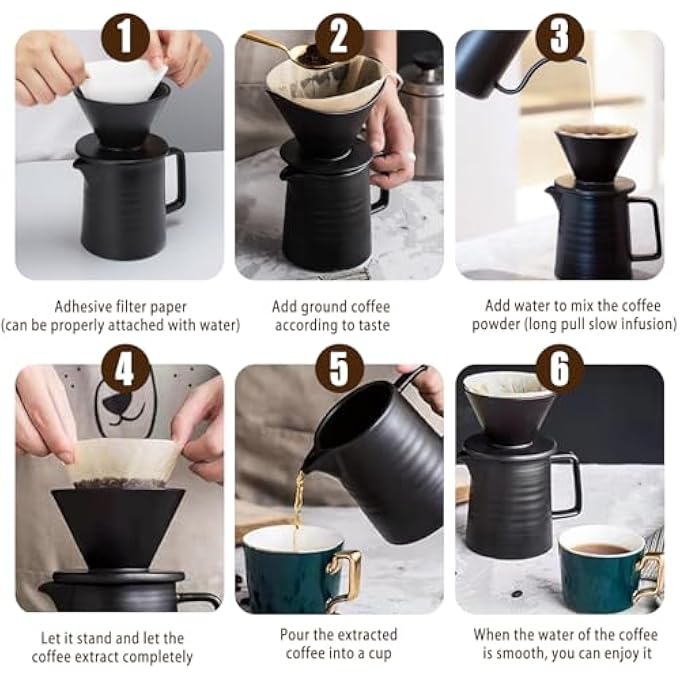 1

Adhesive filter paper
(can be properly attached with water)

2

Add ground coffee
according to taste

3

Add water to mix the coffee
powder (long pull slow infusion)

4

Let it stand and let the
coffee extract completely

5

Pour the extracted
coffee into a cup

6

When the water of the coffee
is smooth, you can enjoy it