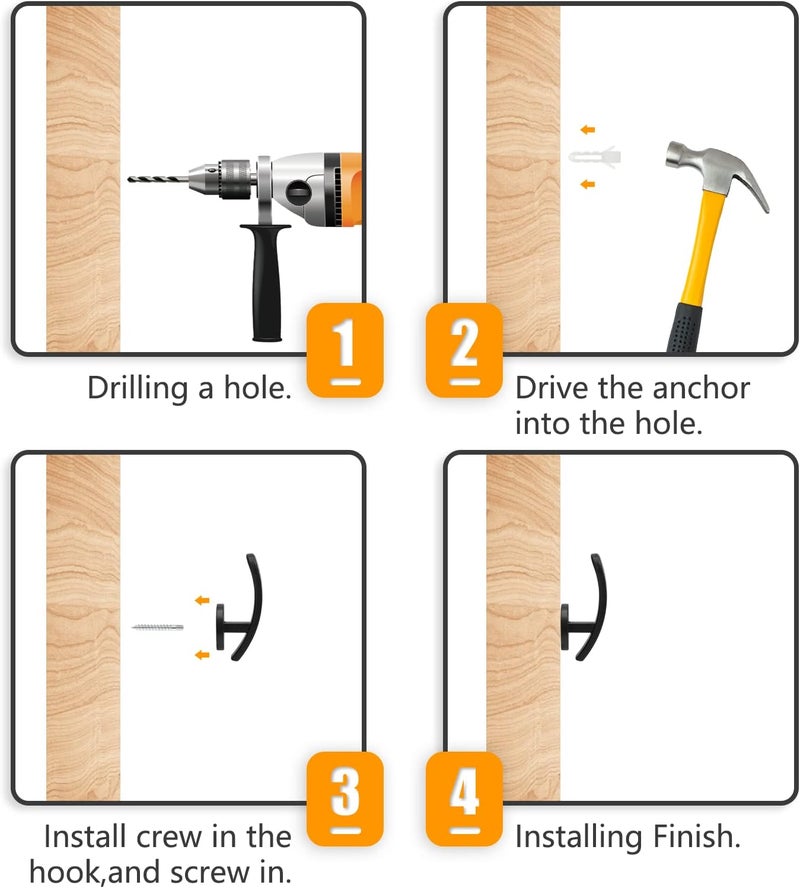 1
Drilling a hole.

2
Drive the anchor into the hole.

3
Install crew in the hook,and screw in.

4
Installing Finish.