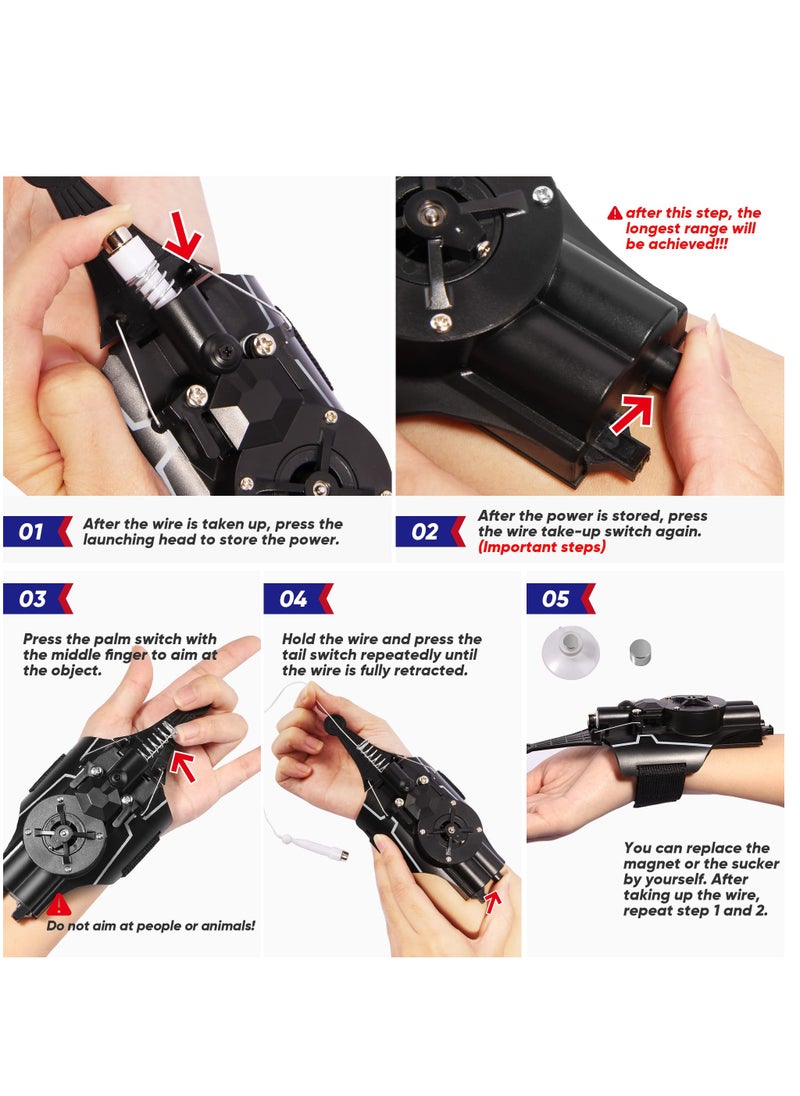 after this step, the longest range will be achieved!!!

01 After the wire is taken up, press the launching head to store the power.

02 After the power is stored, press the wire take-up switch again. (Important steps)

03 Press the palm switch with the middle finger to aim at the object.

Do not aim at people or animals!

04 Hold the wire and press the tail switch repeatedly until the wire is fully retracted.

05 You can replace the magnet or the sucker by yourself. After taking up the wire, repeat step 1 and 2.