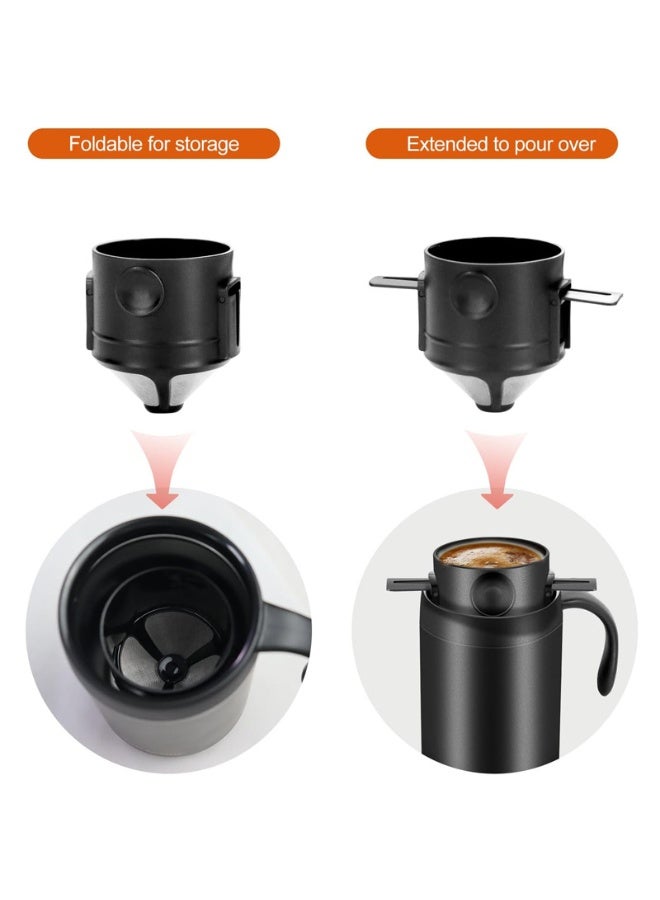 Foldable for storage

Extended to pour over