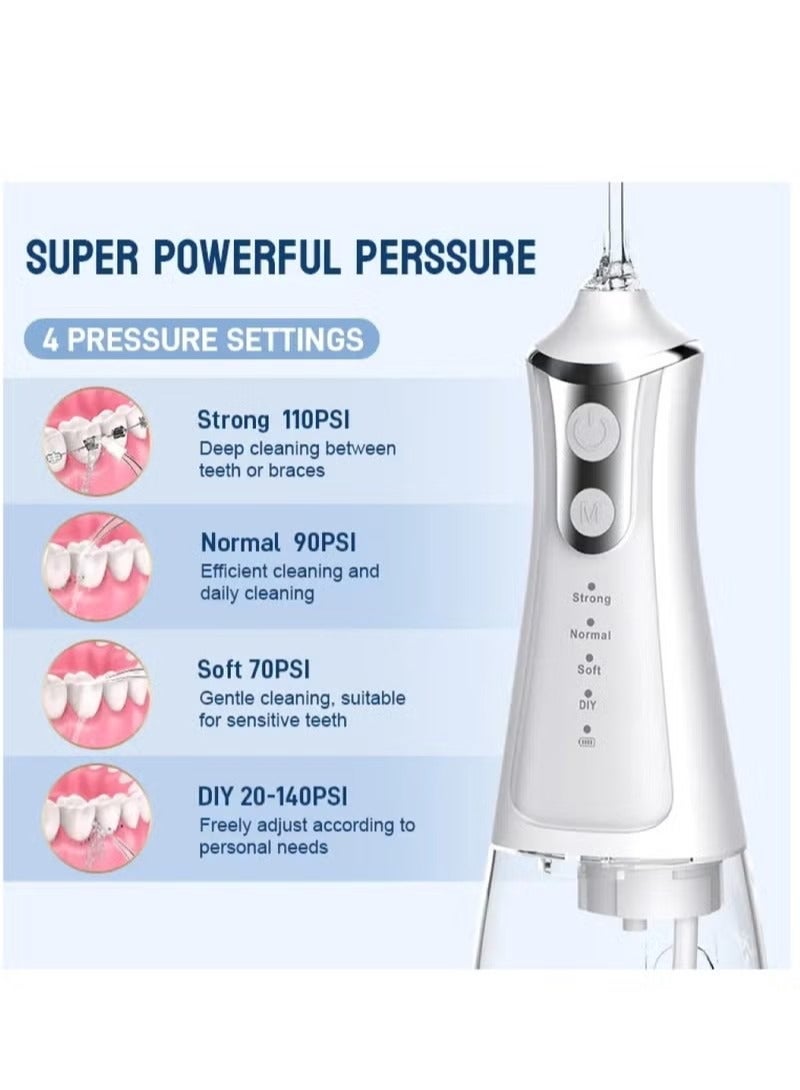 SUPER POWERFUL PERSSURE

4 PRESSURE SETTINGS

Strong 110PSI
Deep cleaning between teeth or braces

Normal 90PSI
Efficient cleaning and daily cleaning

Soft 70PSI
Gentle cleaning, suitable for sensitive teeth

DIY 20-140PSI
Freely adjust according to personal needs

M

Strong
Normal
Soft
DIY