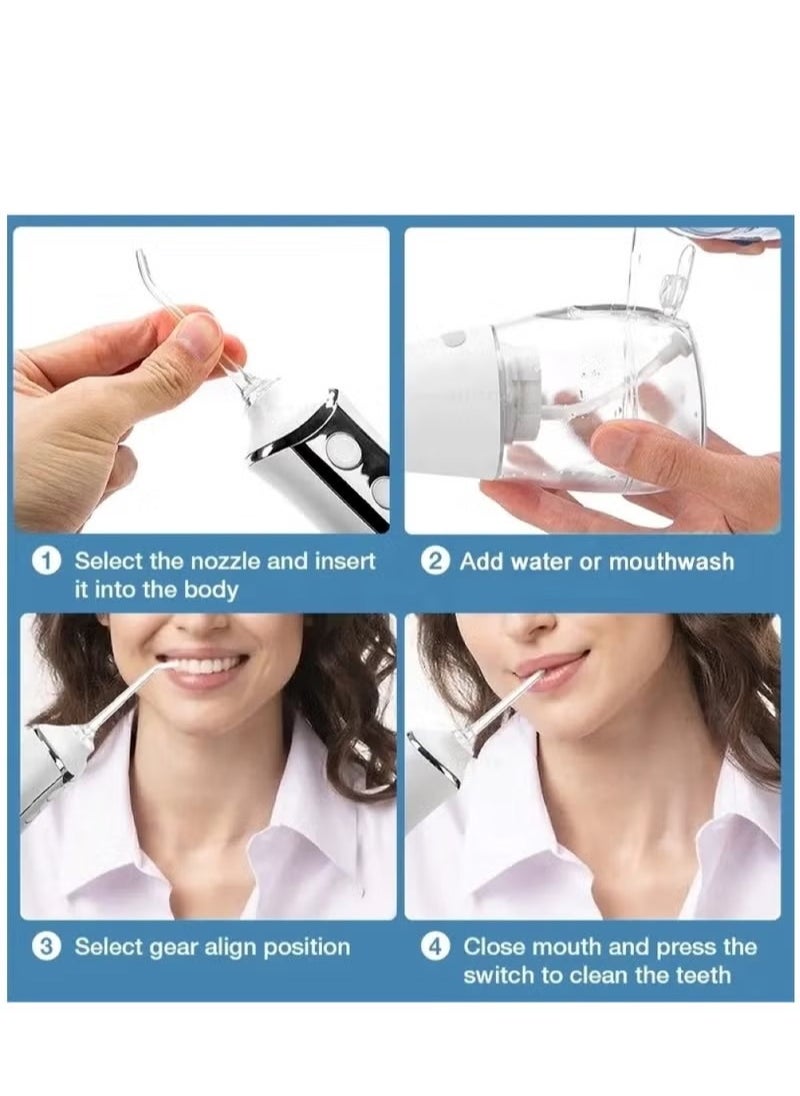 1 Select the nozzle and insert it into the body

2 Add water or mouthwash

3 Select gear align position

4 Close mouth and press the switch to clean the teeth