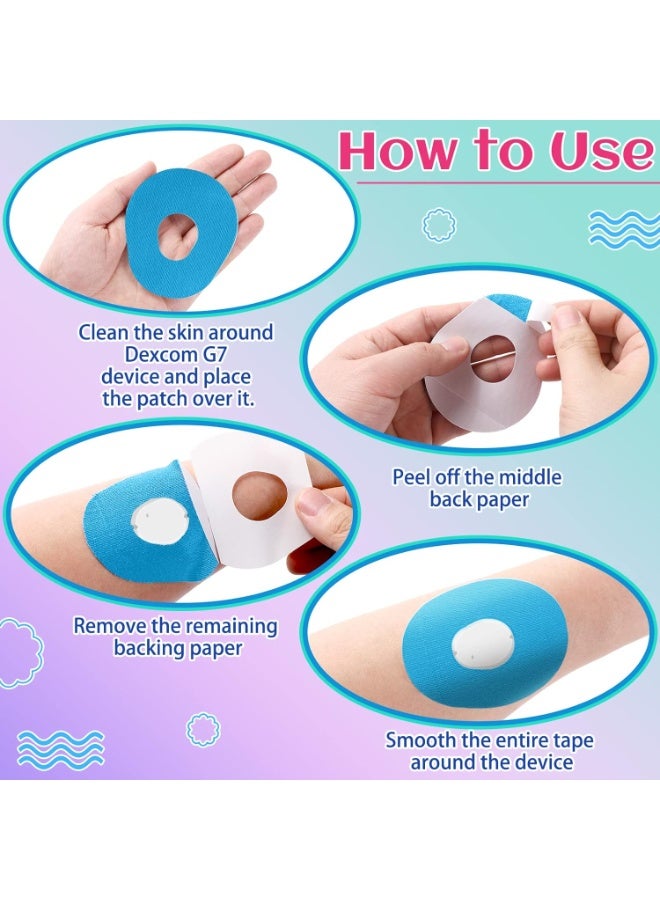 How to Use

Clean the skin around Dexcom G7 device and place the patch over it.

Peel off the middle back paper

Remove the remaining backing paper

Smooth the entire tape around the device