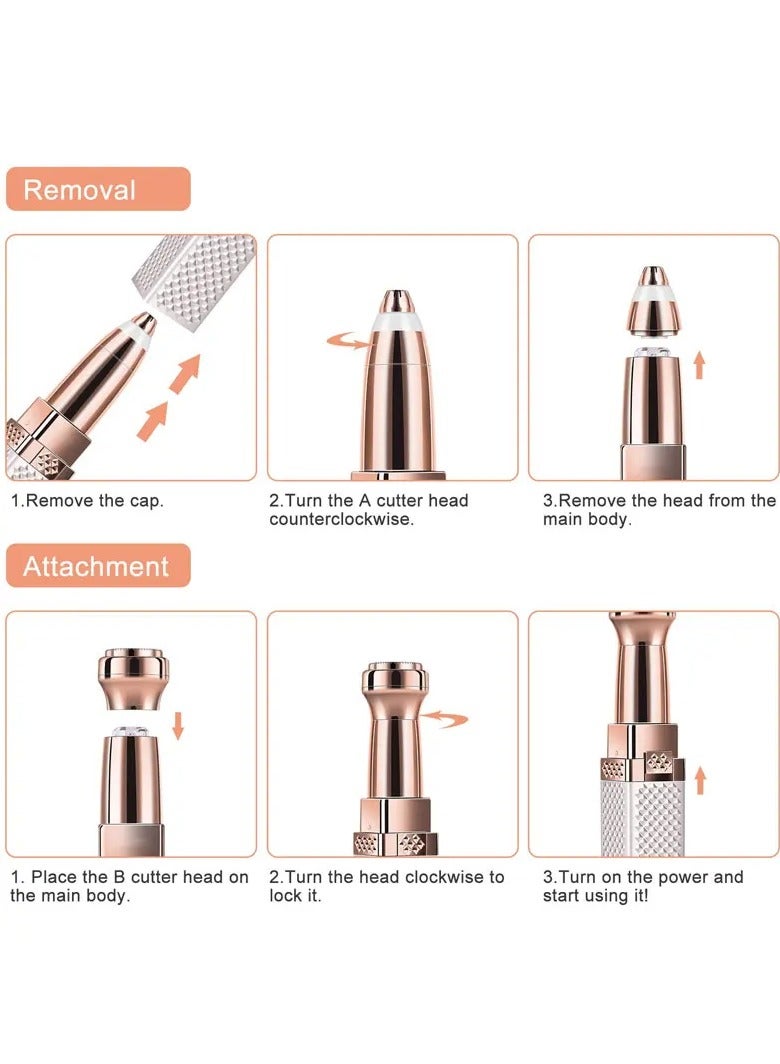 Removal

1.Remove the cap.

2.Turn the A cutter head counterclockwise.

3.Remove the head from the main body.

Attachment

1. Place the B cutter head on the main body.

2.Turn the head clockwise to lock it.

3.Turn on the power and start using it!