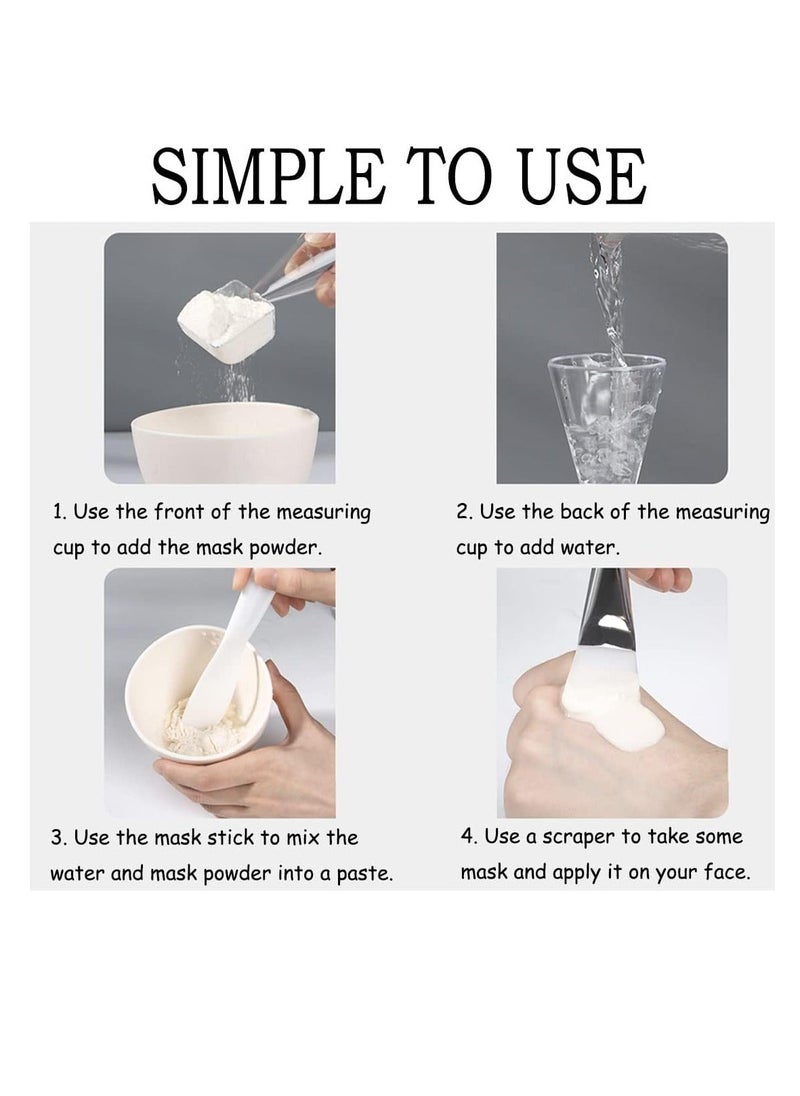 SIMPLE TO USE

1. Use the front of the measuring cup to add the mask powder.

2. Use the back of the measuring cup to add water.

3. Use the mask stick to mix the water and mask powder into a paste.

4. Use a scraper to take some mask and apply it on your face.