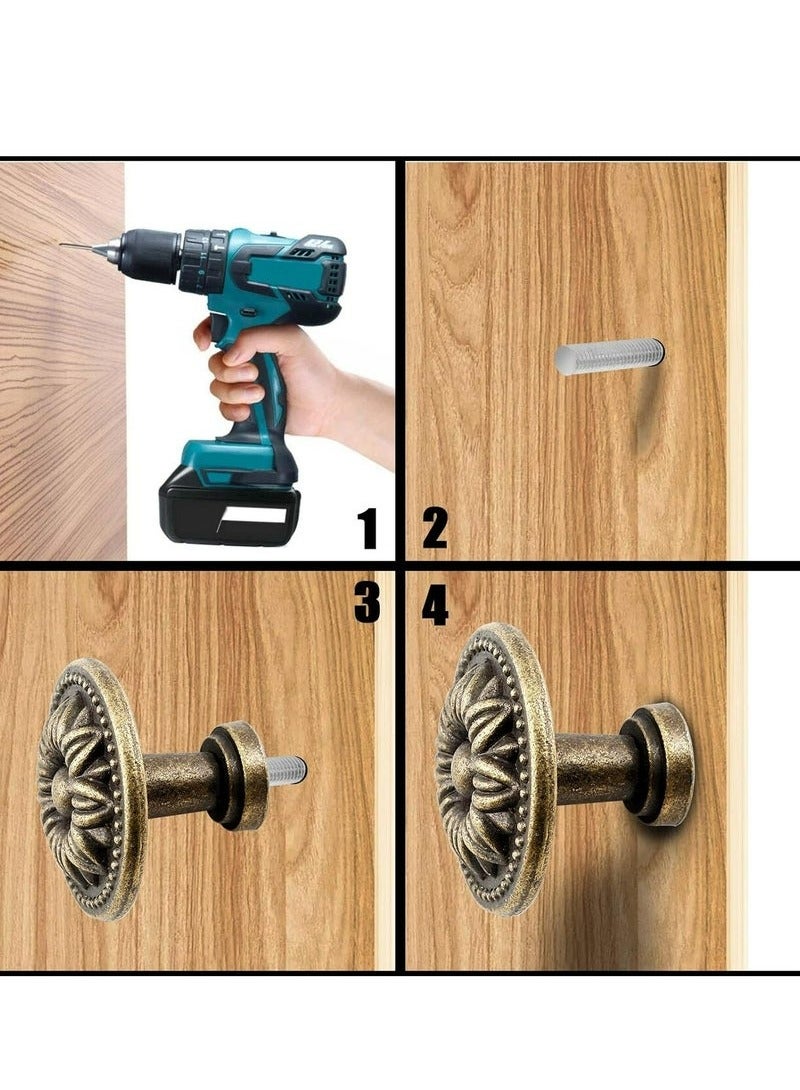 1
2
3
4