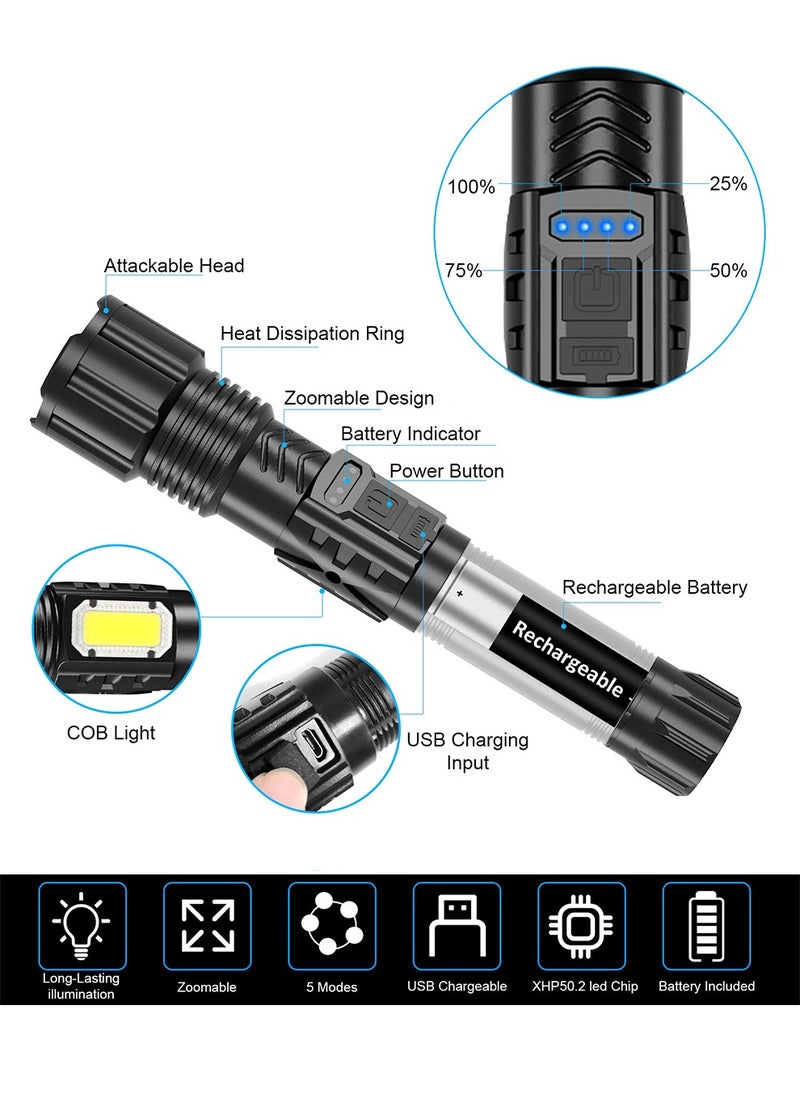 100%
25%
75%
50%

Attackable Head
Heat Dissipation Ring
Zoomable Design
Battery Indicator
Power Button
Rechargeable Battery
Rechargeable
COB Light
USB Charging Input

Long-Lasting illumination
Zoomable
5 Modes
USB Chargeable
XHP50.2 led Chip
Battery Included