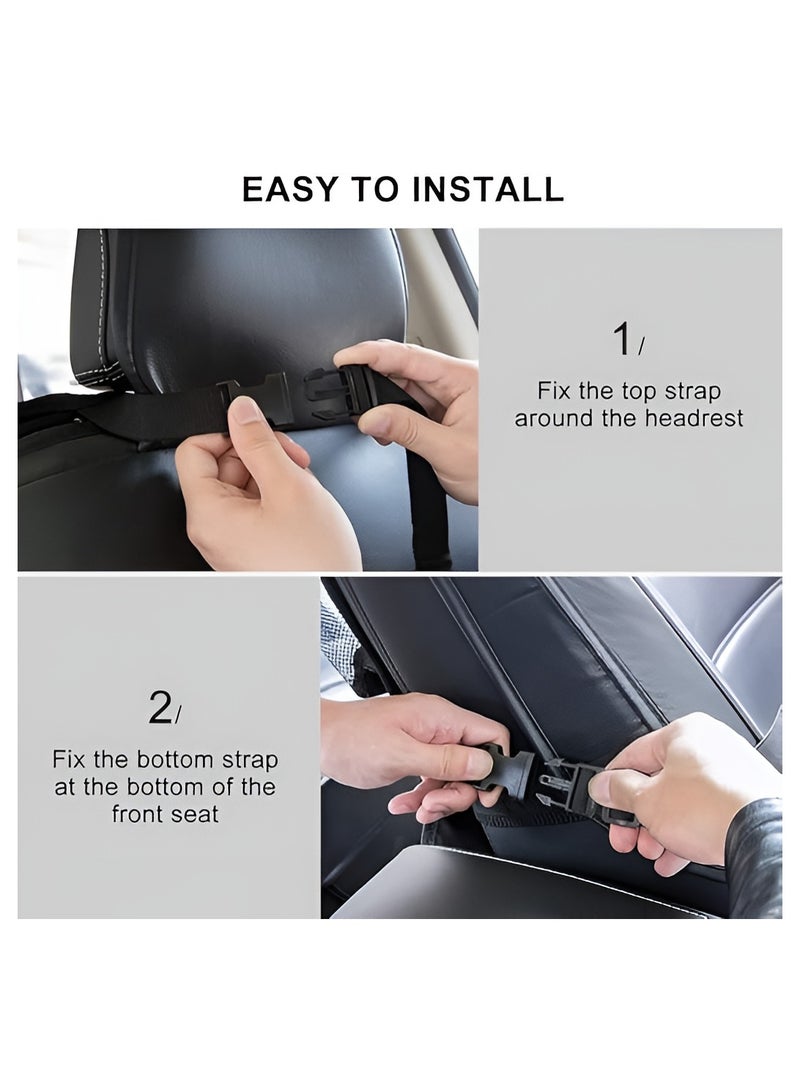 EASY TO INSTALL

1/

Fix the top strap around the headrest

2/

Fix the bottom strap at the bottom of the front seat