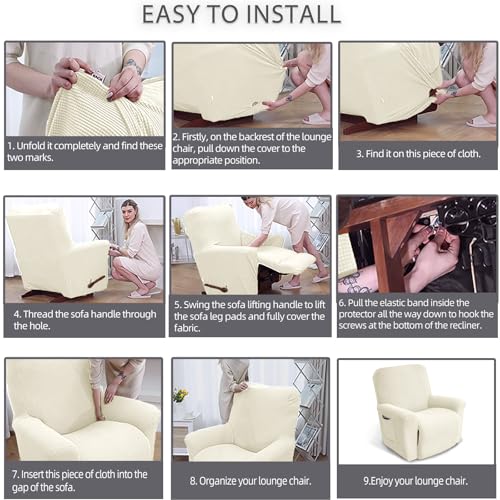 EASY TO INSTALL

1. Unfold it completely and find these two marks.

2. Firstly, on the backrest of the lounge chair, pull down the cover to the appropriate position.

3. Find it on this piece of cloth.

4. Thread the sofa handle through the hole.

5. Swing the sofa lifting handle to lift the sofa leg pads and fully cover the fabric.

6. Pull the elastic band inside the protector all the way down to hook the screws at the bottom of the recliner.

7. Insert this piece of cloth into the gap of the sofa.

8. Organize your lounge chair.

9.Enjoy your lounge chair.