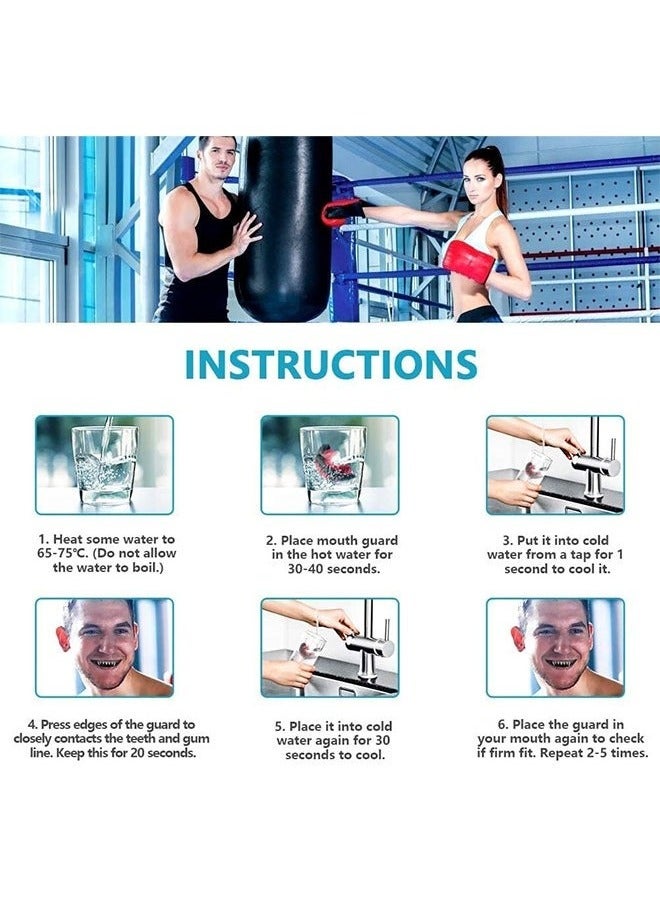 INSTRUCTIONS

1. Heat some water to 65-75℃. (Do not allow the water to boil.)

2. Place mouth guard in the hot water for 30-40 seconds.

3. Put it into cold water from a tap for 1 second to cool it.

4. Press edges of the guard to closely contacts the teeth and gum line. Keep this for 20 seconds.

5. Place it into cold water again for 30 seconds to cool.

6. Place the guard in your mouth again to check if firm fit. Repeat 2-5 times.