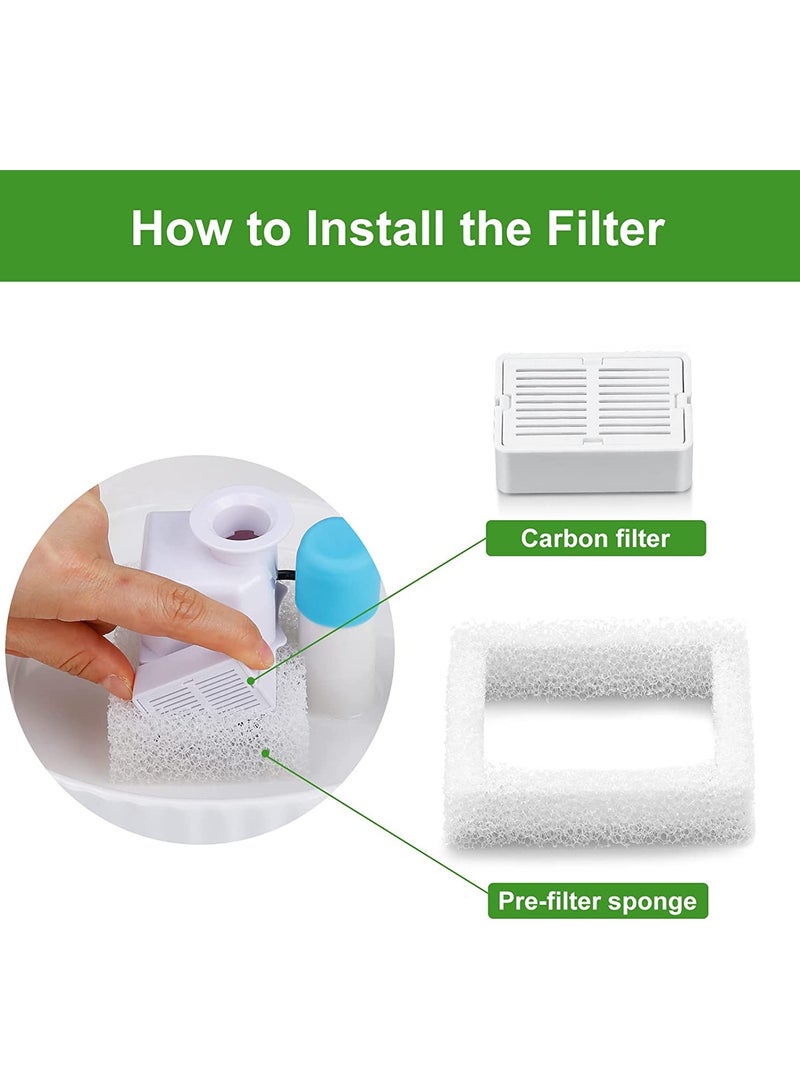 How to Install the Filter

Carbon filter

Pre-filter sponge