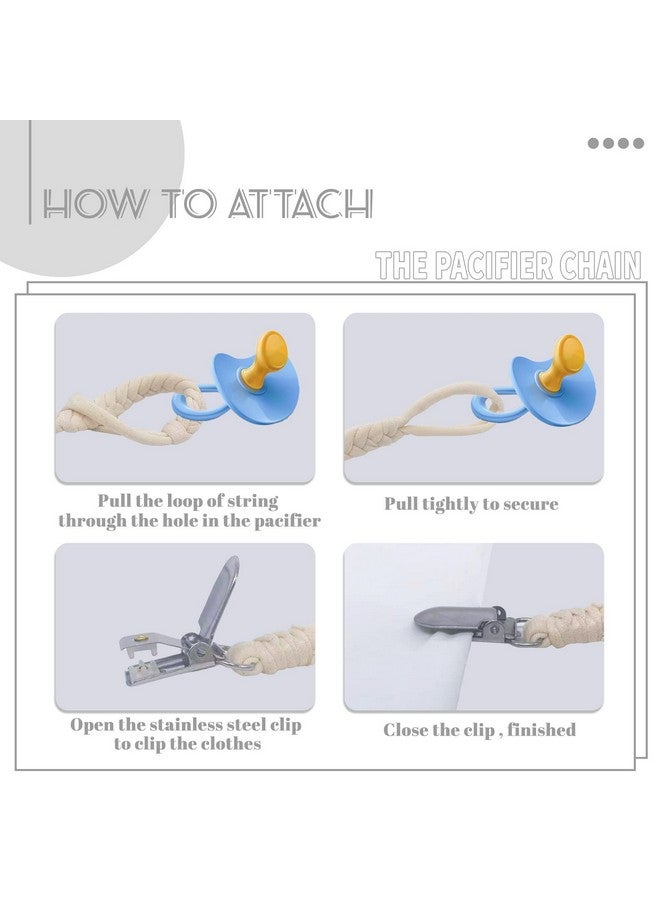 HOW TO ATTACH

THE PACIFIER CHAIN

Pull the loop of string through the hole in the pacifier

Pull tightly to secure

Open the stainless steel clip to clip the clothes

Close the clip , finished