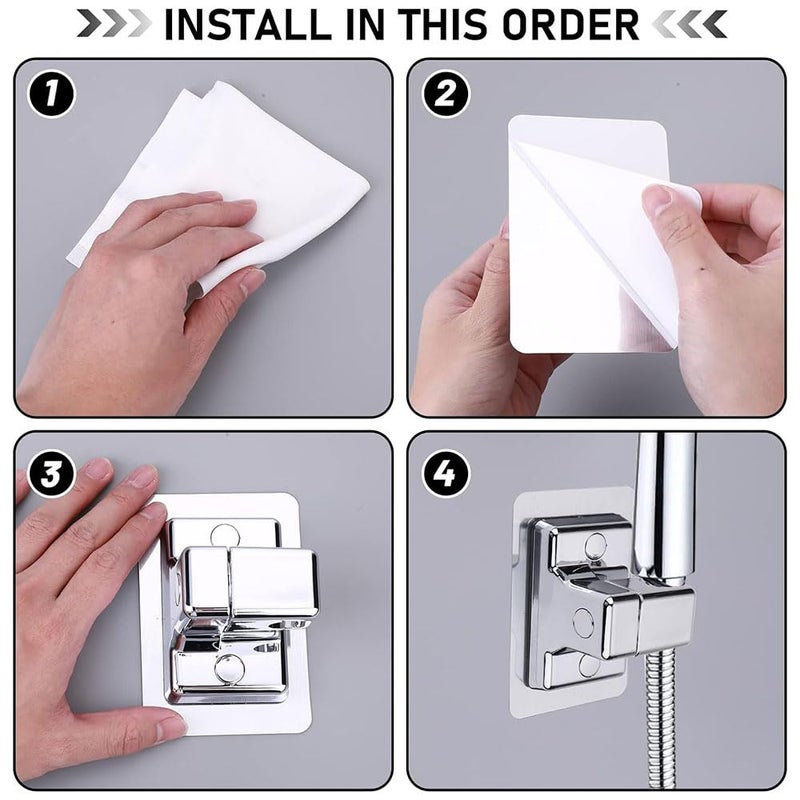 INSTALL IN THIS ORDER

1

2

3

4