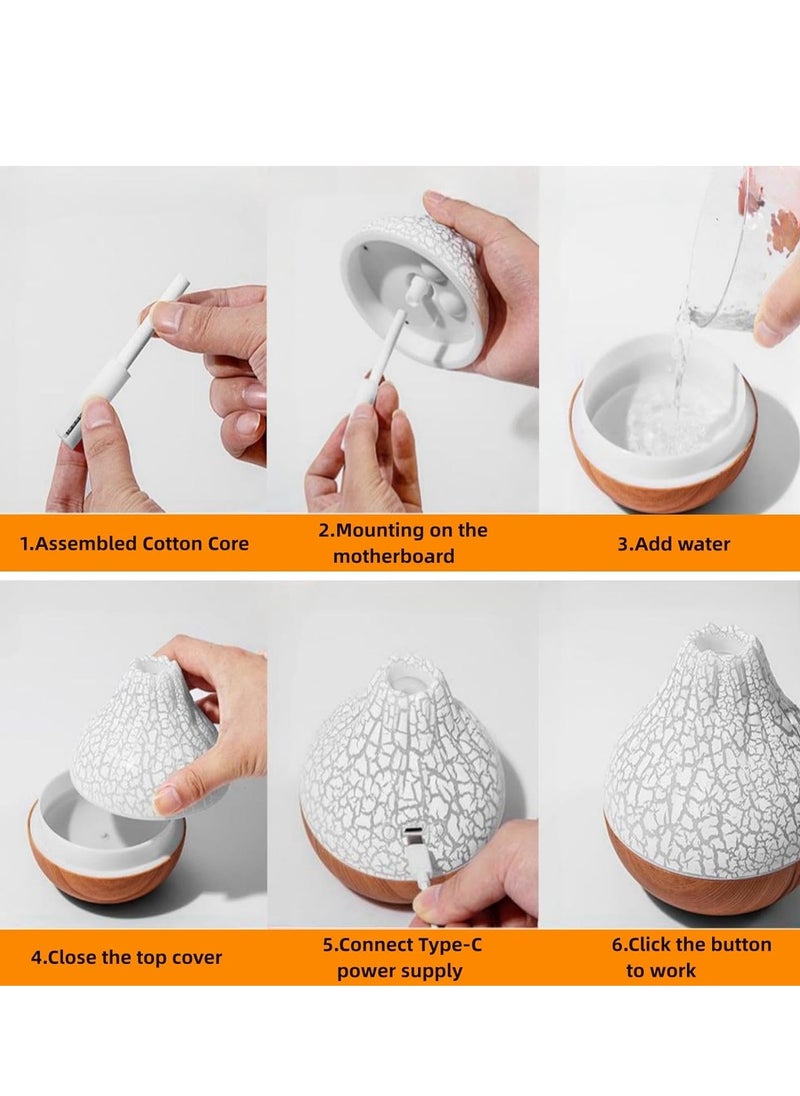 1.Assembled Cotton Core

2.Mounting on the motherboard

3.Add water

4.Close the top cover

5.Connect Type-C power supply

6.Click the button to work