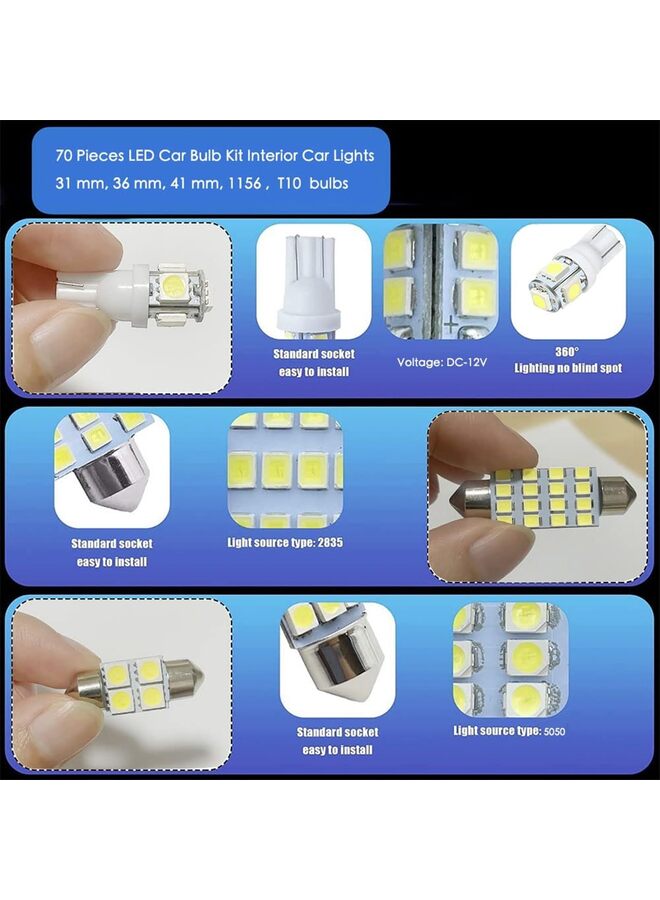 70 Pieces LED Car Bulb Kit Interior Car Lights
31 mm, 36 mm, 41 mm, 1156 , T10 bulbs

Standard socket easy to install

Voltage: DC-12V

360° Lighting no blind spot

Standard socket easy to install

Light source type: 2835

Standard socket easy to install

Light source type: 5050