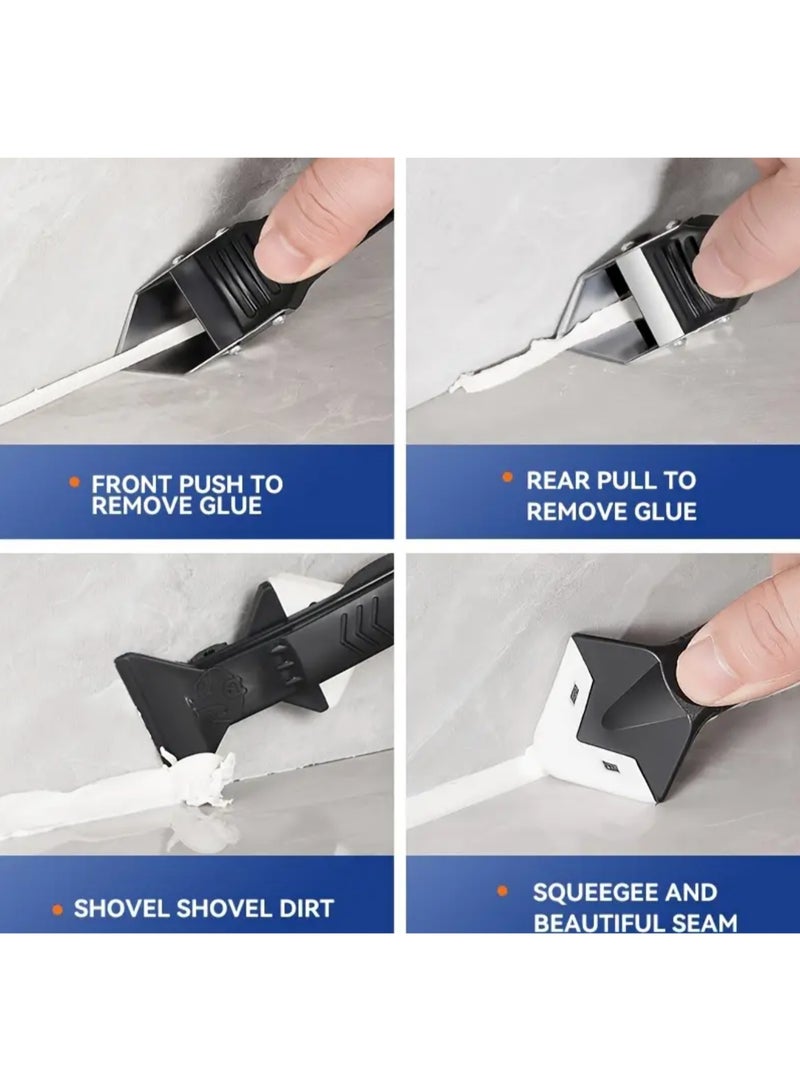 FRONT PUSH TO REMOVE GLUE

REAR PULL TO REMOVE GLUE

SHOVEL SHOVEL DIRT

SQUEEGEE AND BEAUTIFUL SEAM